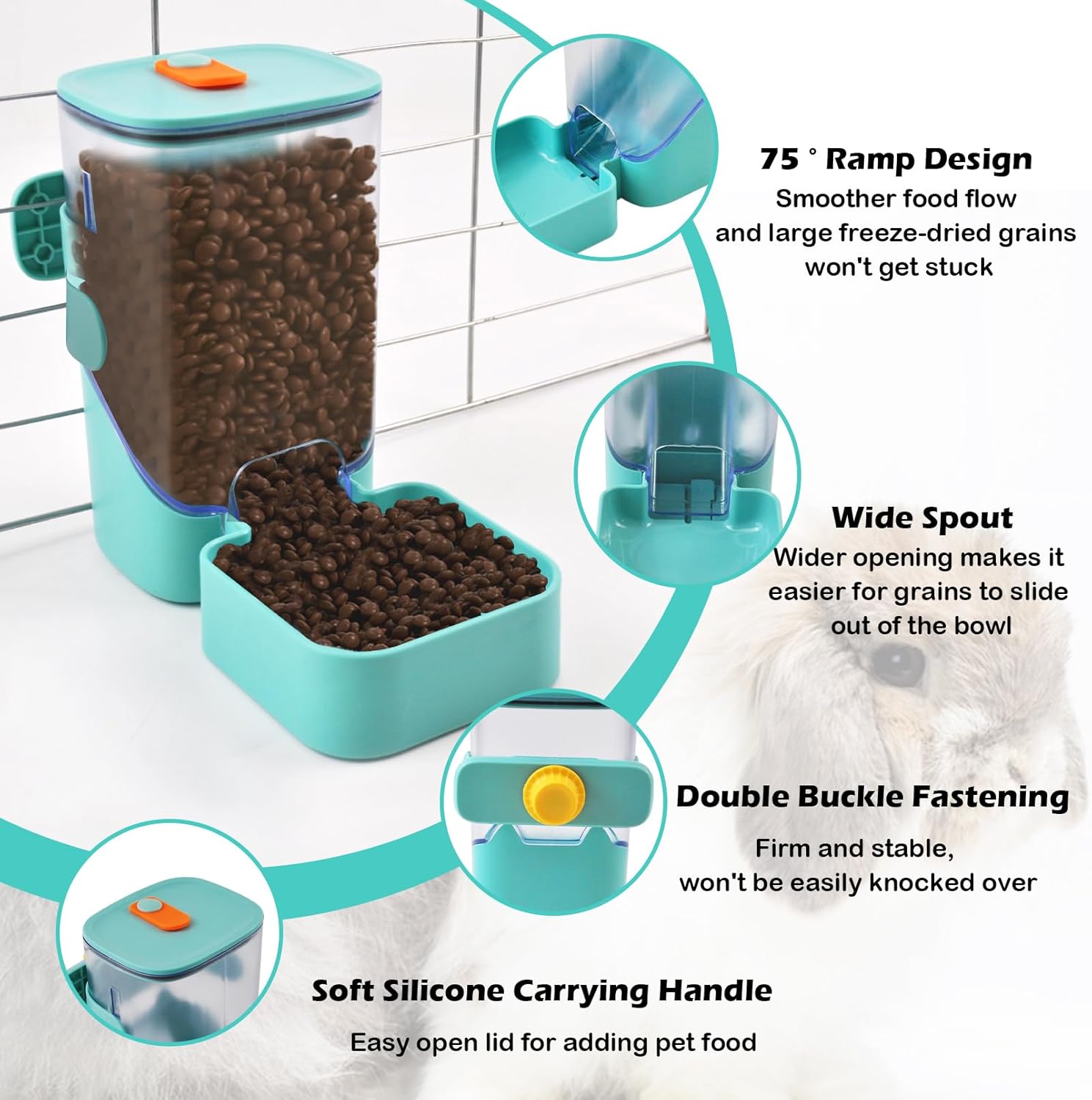 75 ° Ramp Design
Smoother food flow and large freeze-dried grains won't get stuck

Wide Spout
Wider opening makes it easier for grains to slide out of the bowl

Double Buckle Fastening
Firm and stable, won't be easily knocked over

Soft Silicone Carrying Handle
Easy open lid for adding pet food