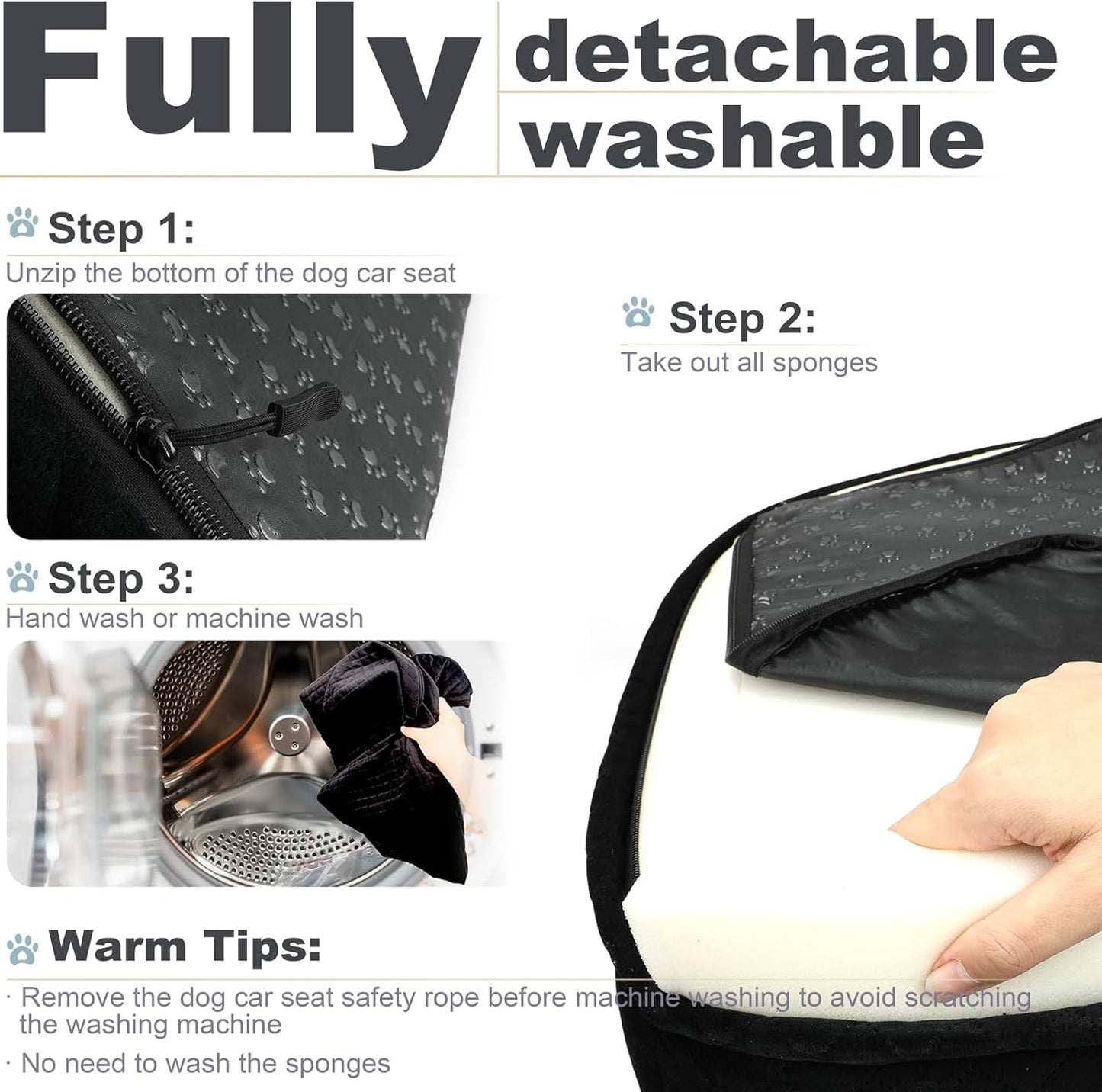 Fully detachable washable

Step 1:
Unzip the bottom of the dog car seat

Step 2:
Take out all sponges

Step 3:
Hand wash or machine wash

Warm Tips:
· Remove the dog car seat safety rope before machine washing to avoid scratching the washing machine
· No need to wash the sponges