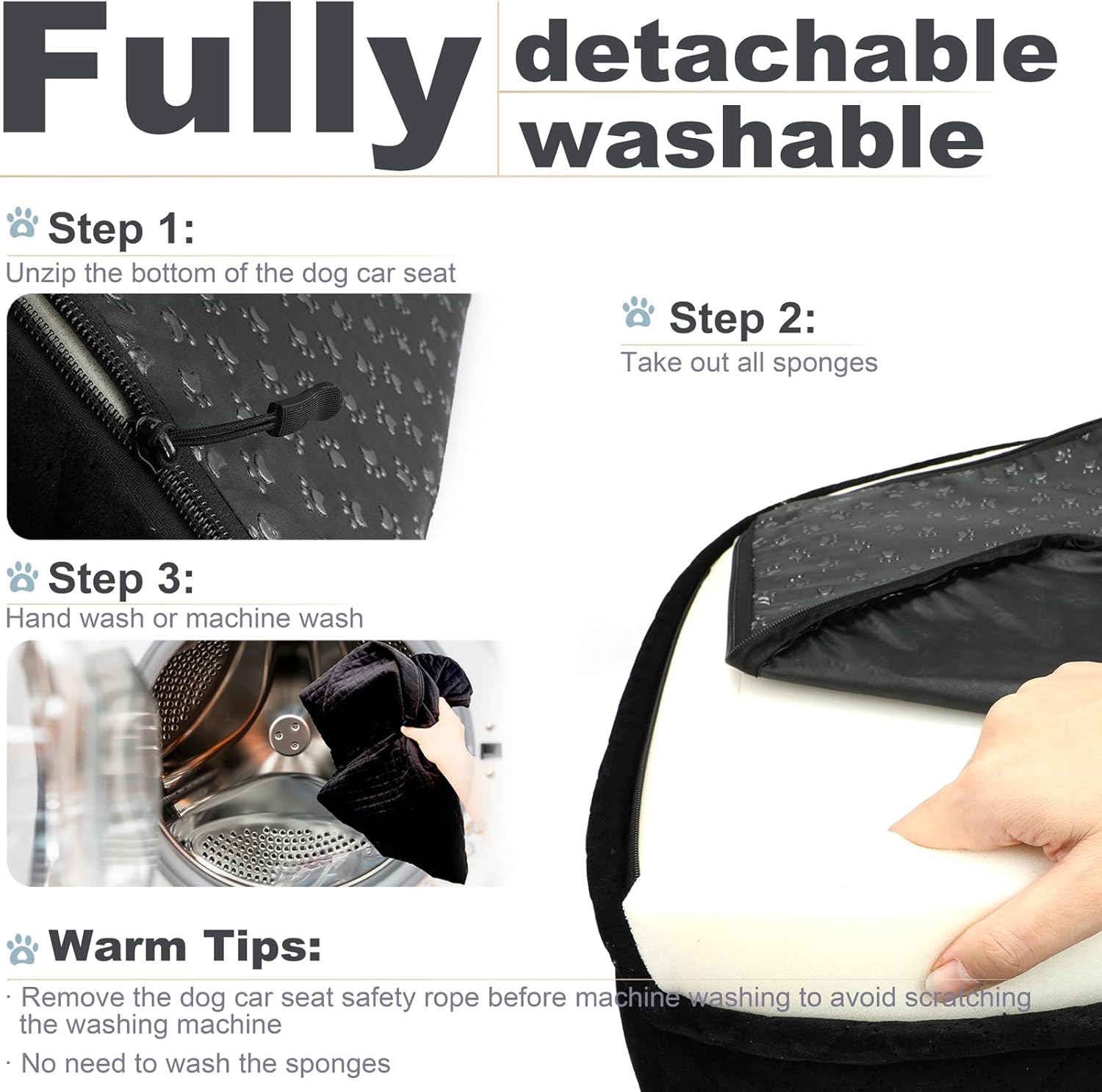 Fully detachable washable

Step 1:
Unzip the bottom of the dog car seat

Step 2:
Take out all sponges

Step 3:
Hand wash or machine wash

Warm Tips:
· Remove the dog car seat safety rope before machine washing to avoid scratching the washing machine
· No need to wash the sponges