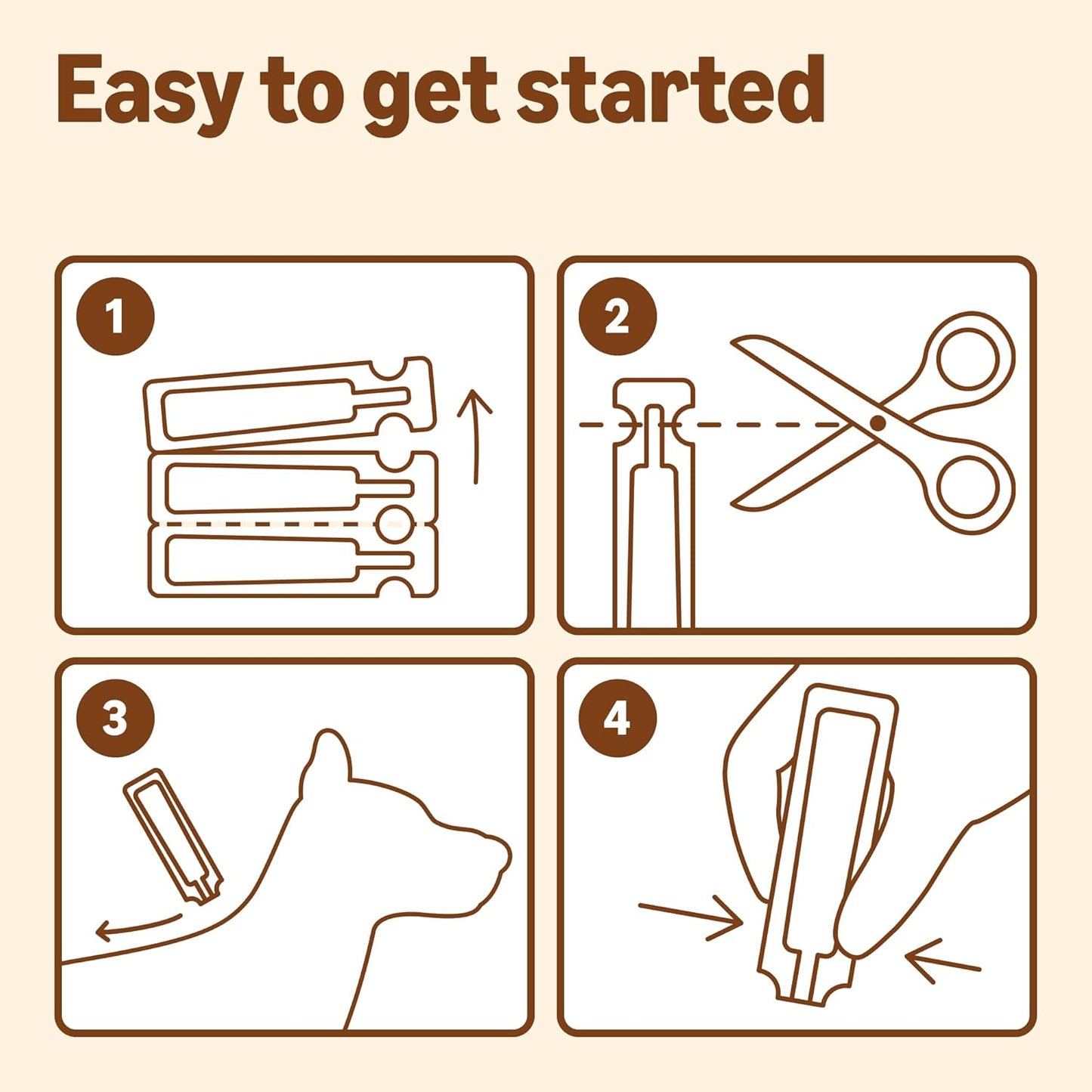 Easy to get started

1

2

3

4