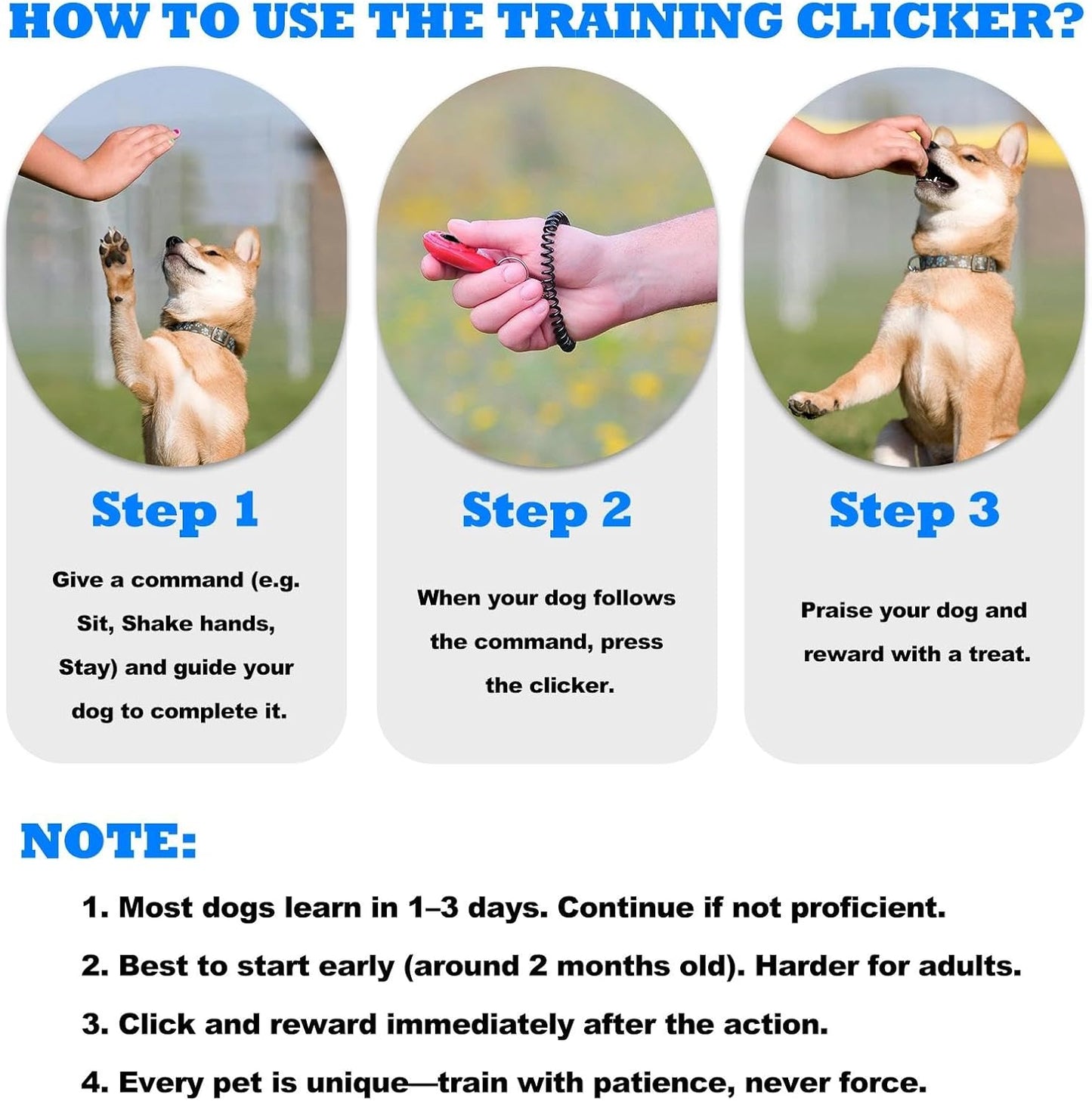 HOW TO USE THE TRAINING CLICKER?

Step 1

Give a command (e.g. Sit, Shake hands, Stay) and guide your dog to complete it.

Step 2

When your dog follows the command, press the clicker.

Step 3

Praise your dog and reward with a treat.

NOTE:

1. Most dogs learn in 1–3 days. Continue if not proficient.

2. Best to start early (around 2 months old). Harder for adults.

3. Click and reward immediately after the action.

4. Every pet is unique—train with patience, never force.