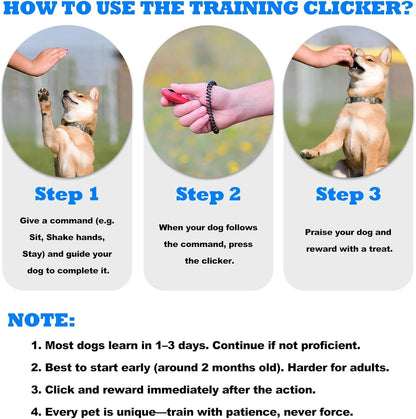 HOW TO USE THE TRAINING CLICKER?

Step 1

Give a command (e.g. Sit, Shake hands, Stay) and guide your dog to complete it.

Step 2

When your dog follows the command, press the clicker.

Step 3

Praise your dog and reward with a treat.

NOTE:

1. Most dogs learn in 1–3 days. Continue if not proficient.

2. Best to start early (around 2 months old). Harder for adults.

3. Click and reward immediately after the action.

4. Every pet is unique—train with patience, never force.