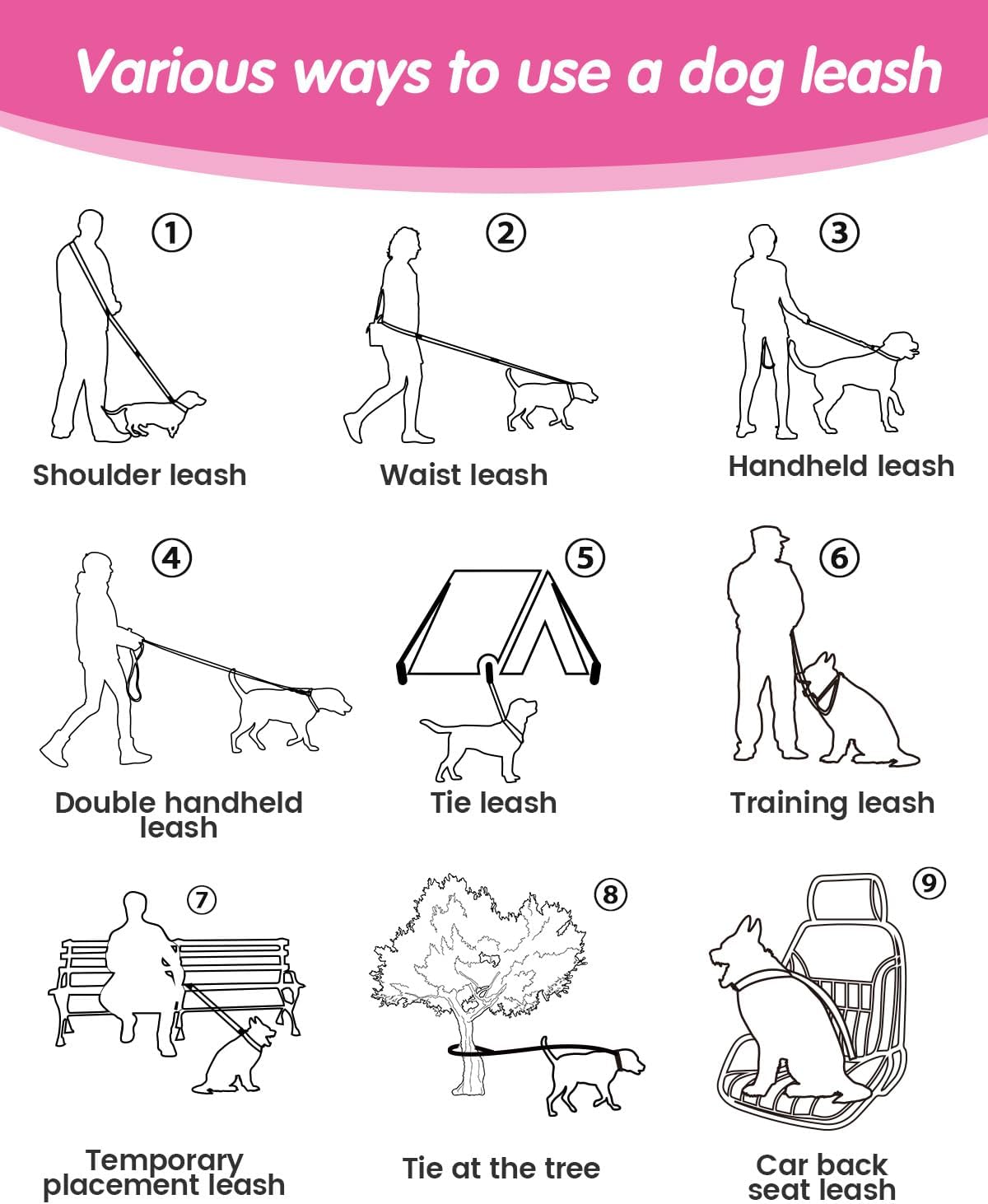 Various ways to use a dog leash

①
Shoulder leash

②
Waist leash

③
Handheld leash

④
Double handheld leash

⑤
Tie leash

⑥
Training leash

⑦
Temporary placement leash

⑧
Tie at the tree

⑨
Car back seat leash