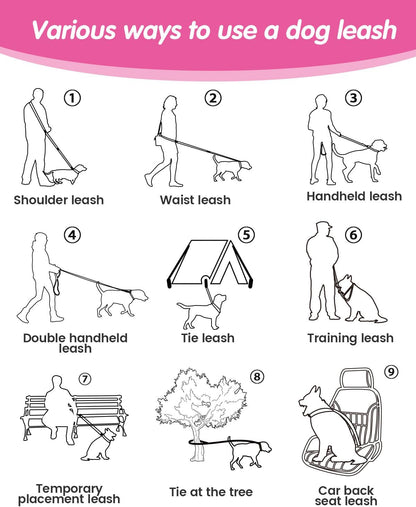 Various ways to use a dog leash

①
Shoulder leash

②
Waist leash

③
Handheld leash

④
Double handheld leash

⑤
Tie leash

⑥
Training leash

⑦
Temporary placement leash

⑧
Tie at the tree

⑨
Car back seat leash