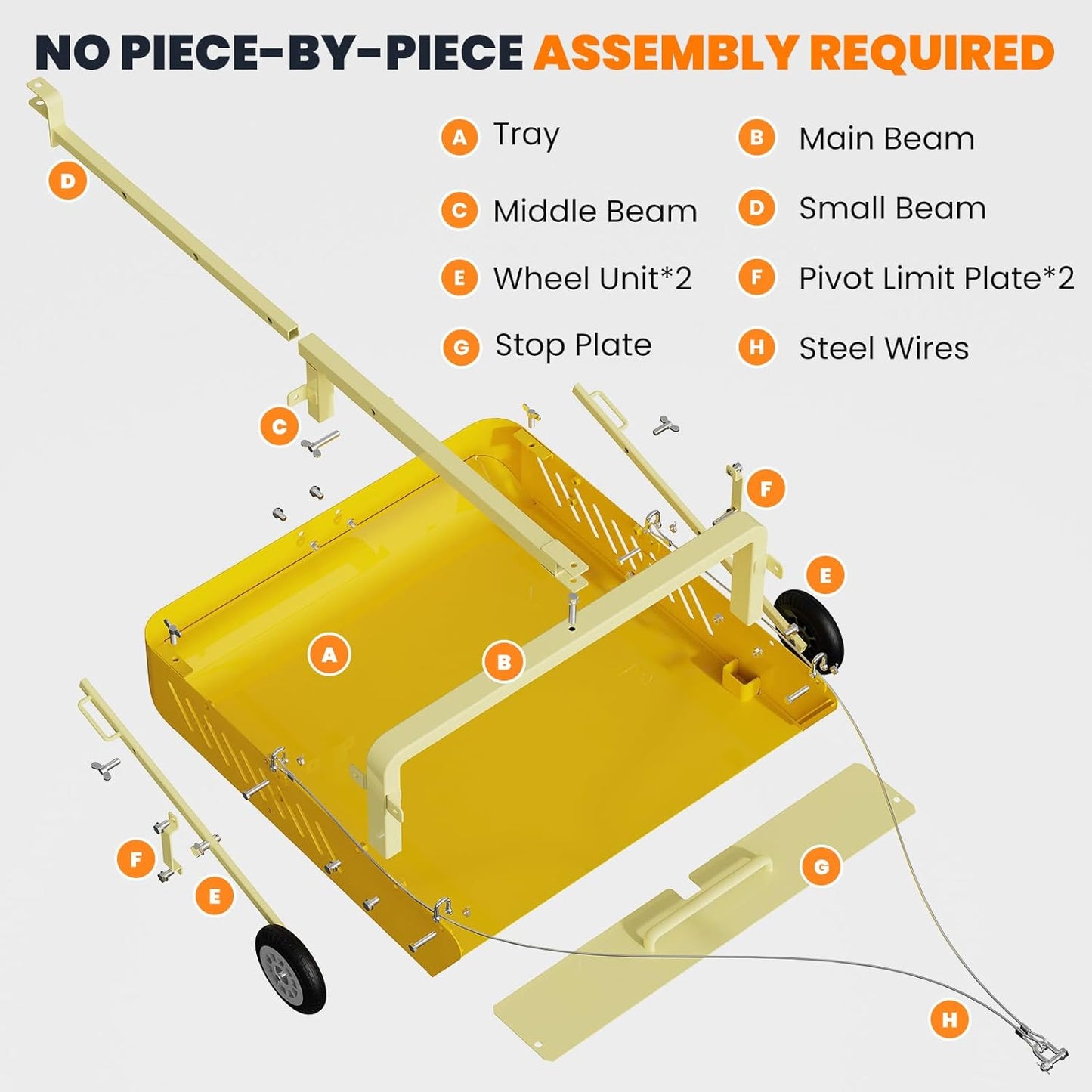 NO PIECE-BY-PIECE ASSEMBLY REQUIRED

A Tray
B Main Beam
C Middle Beam
D Small Beam
E Wheel Unit*2
F Pivot Limit Plate*2
G Stop Plate
H Steel Wires

D

C

F

E

A

B

F

E

G

H