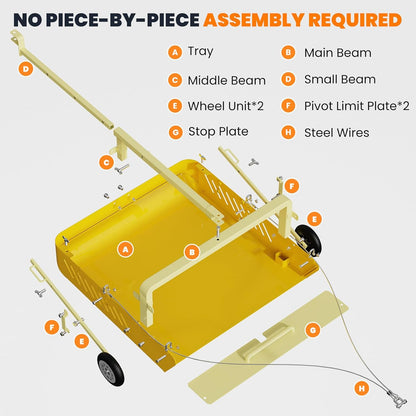 NO PIECE-BY-PIECE ASSEMBLY REQUIRED

A Tray
B Main Beam
C Middle Beam
D Small Beam
E Wheel Unit*2
F Pivot Limit Plate*2
G Stop Plate
H Steel Wires

D

C

F

E

A

B

F

E

G

H