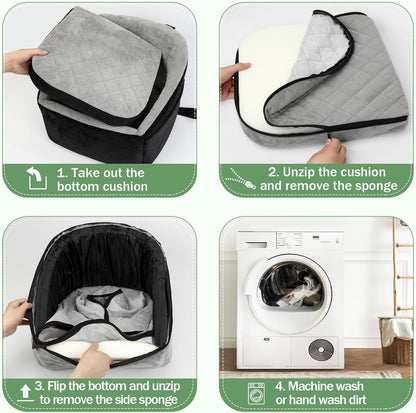 1. Take out the bottom cushion

2. Unzip the cushion and remove the sponge

3. Flip the bottom and unzip to remove the side sponge

4. Machine wash or hand wash dirt