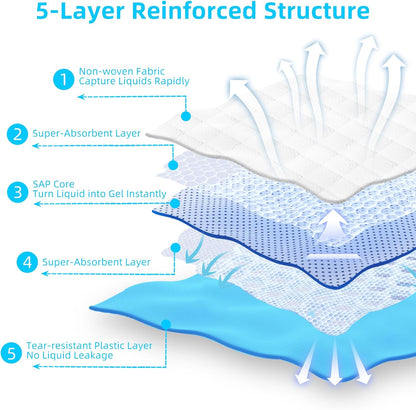 5-Layer Reinforced Structure

1 Non-woven Fabric
Capture Liquids Rapidly

2 Super-Absorbent Layer

3 SAP Core
Turn Liquid into Gel Instantly

4 Super-Absorbent Layer

5 Tear-resistant Plastic Layer
No Liquid Leakage