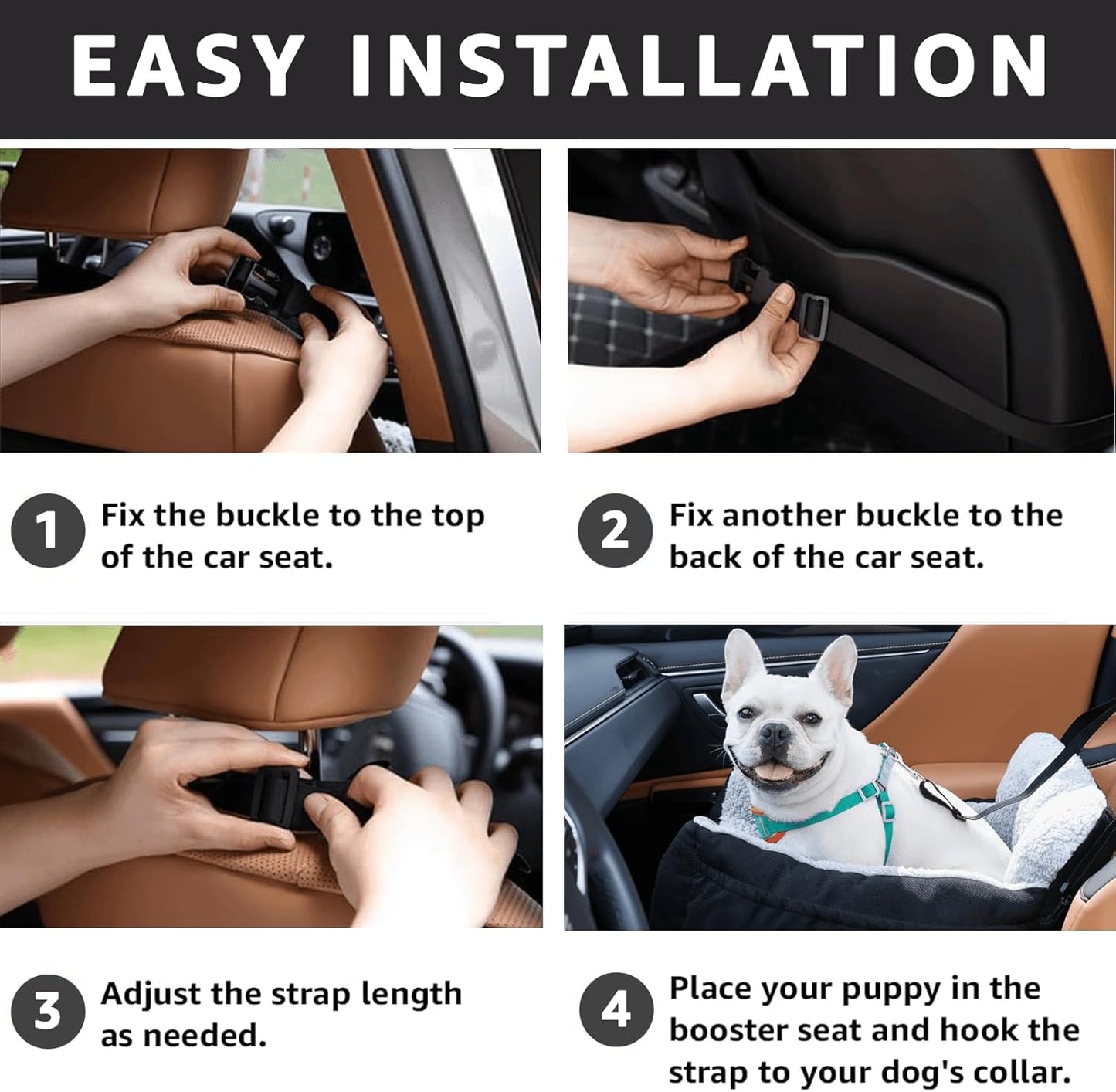 EASY INSTALLATION

1 Fix the buckle to the top of the car seat.

2 Fix another buckle to the back of the car seat.

3 Adjust the strap length as needed.

4 Place your puppy in the booster seat and hook the strap to your dog's collar.