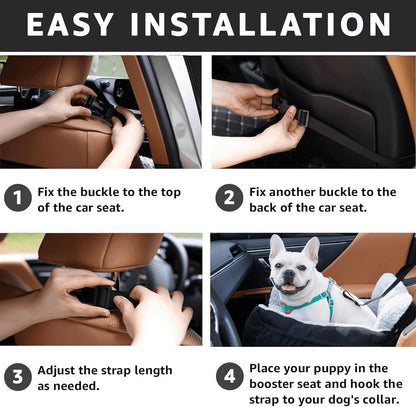 EASY INSTALLATION

1 Fix the buckle to the top of the car seat.

2 Fix another buckle to the back of the car seat.

3 Adjust the strap length as needed.

4 Place your puppy in the booster seat and hook the strap to your dog's collar.