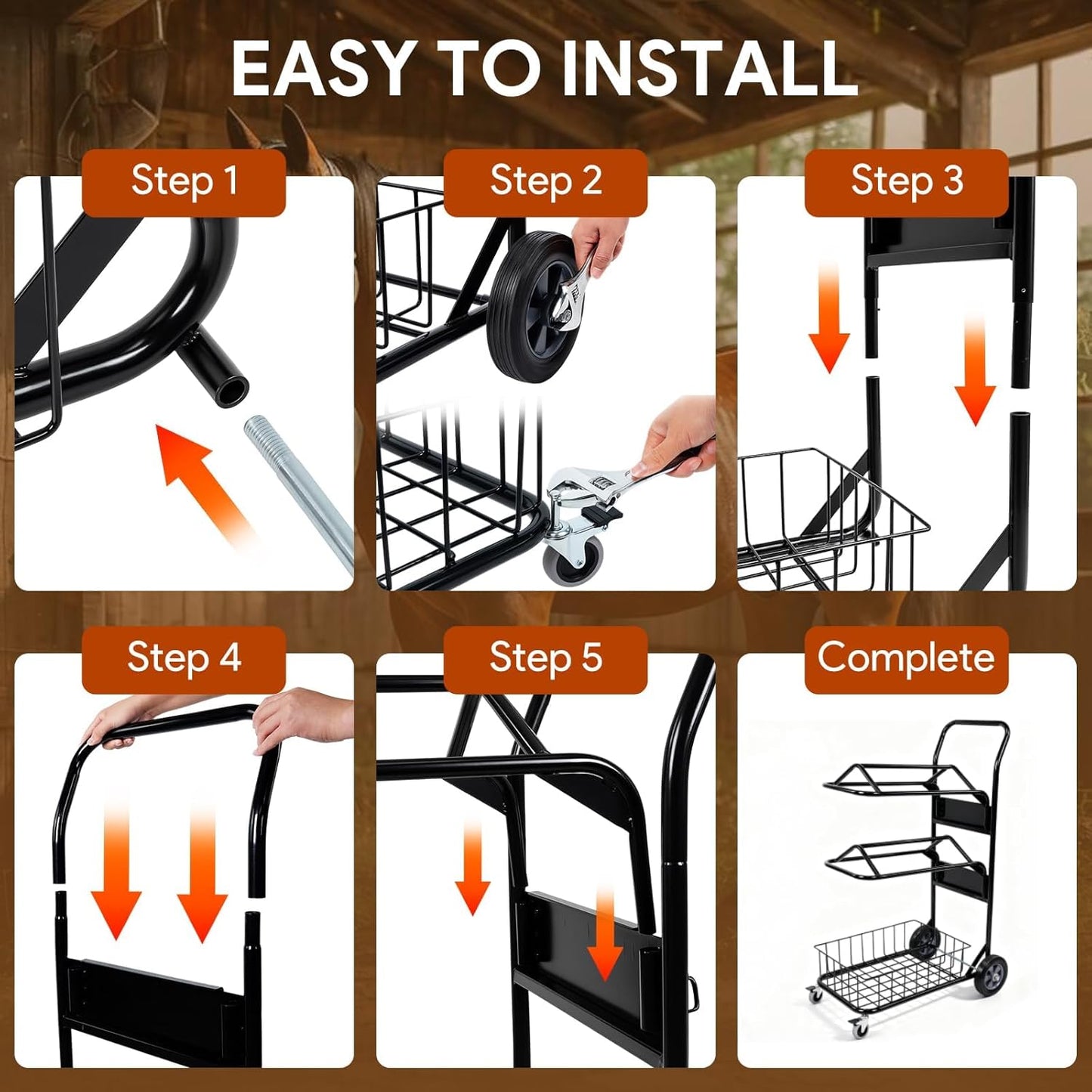 EASY TO INSTALL

Step 1

Step 2

Step 3

Step 4

Step 5

Complete