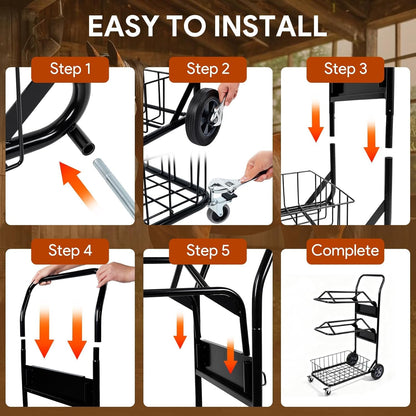 EASY TO INSTALL

Step 1

Step 2

Step 3

Step 4

Step 5

Complete