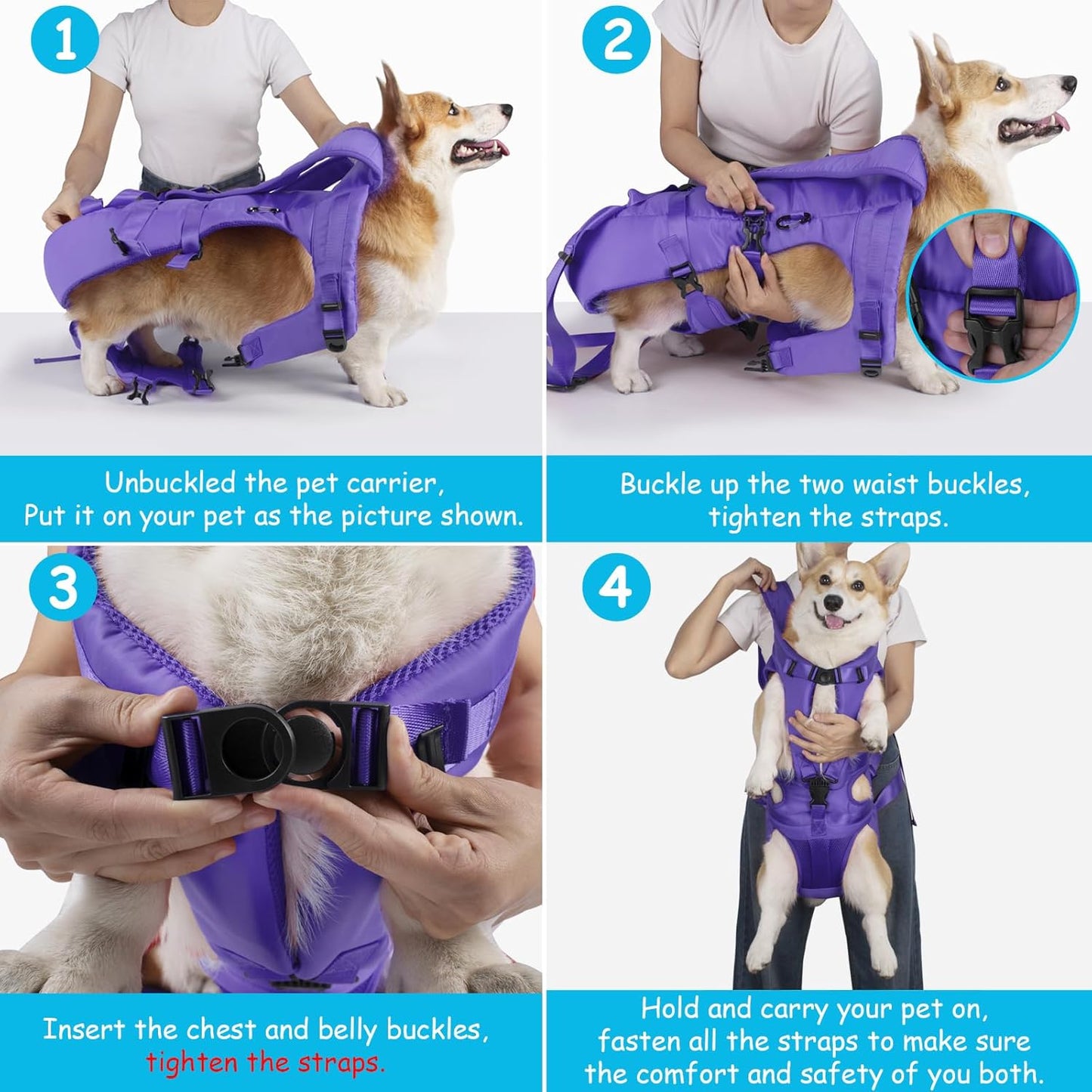 1

Unbuckled the pet carrier,
Put it on your pet as the picture shown.

2

Buckle up the two waist buckles,
tighten the straps.

3

Insert the chest and belly buckles,
tighten the straps.

4

Hold and carry your pet on,
fasten all the straps to make sure
the comfort and safety of you both.