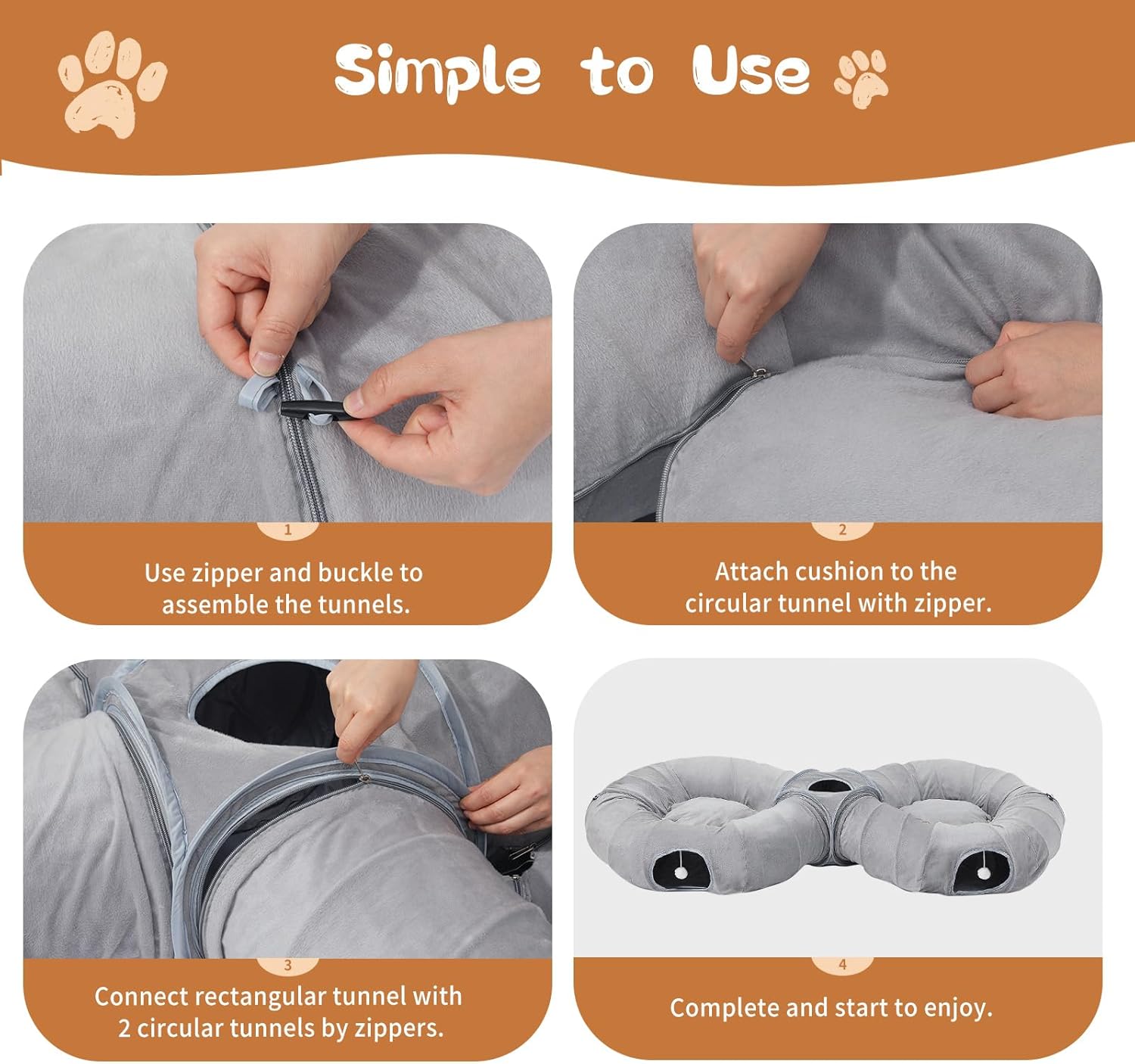 Simple to Use

1

Use zipper and buckle to assemble the tunnels.

2

Attach cushion to the circular tunnel with zipper.

3

Connect rectangular tunnel with 2 circular tunnels by zippers.

4

Complete and start to enjoy.