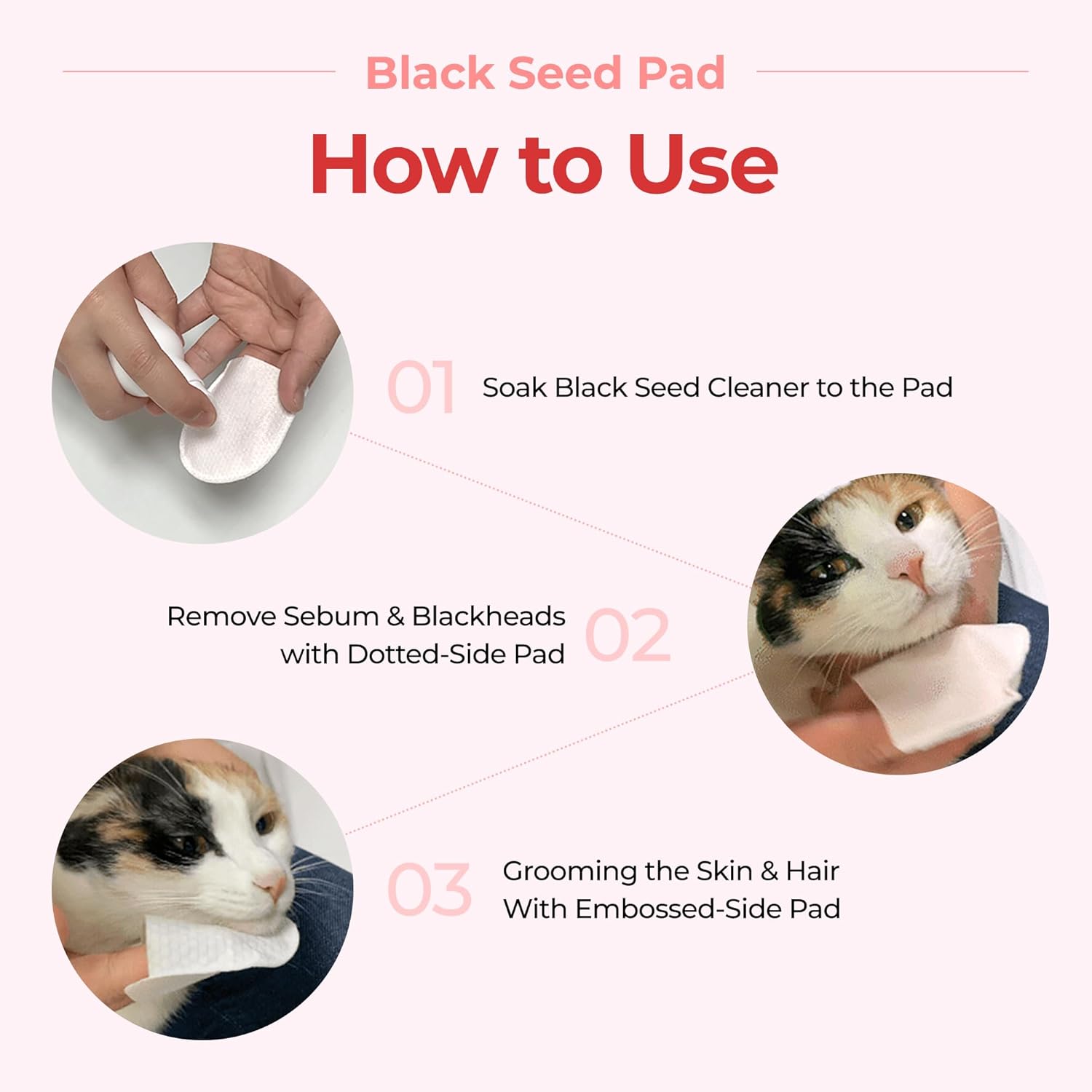 Black Seed Pad

How to Use

01 Soak Black Seed Cleaner to the Pad

Remove Sebum & Blackheads with Dotted-Side Pad 02

03 Grooming the Skin & Hair With Embossed-Side Pad