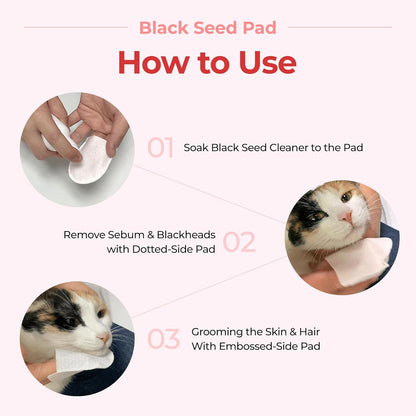 Black Seed Pad

How to Use

01 Soak Black Seed Cleaner to the Pad

Remove Sebum & Blackheads with Dotted-Side Pad 02

03 Grooming the Skin & Hair With Embossed-Side Pad