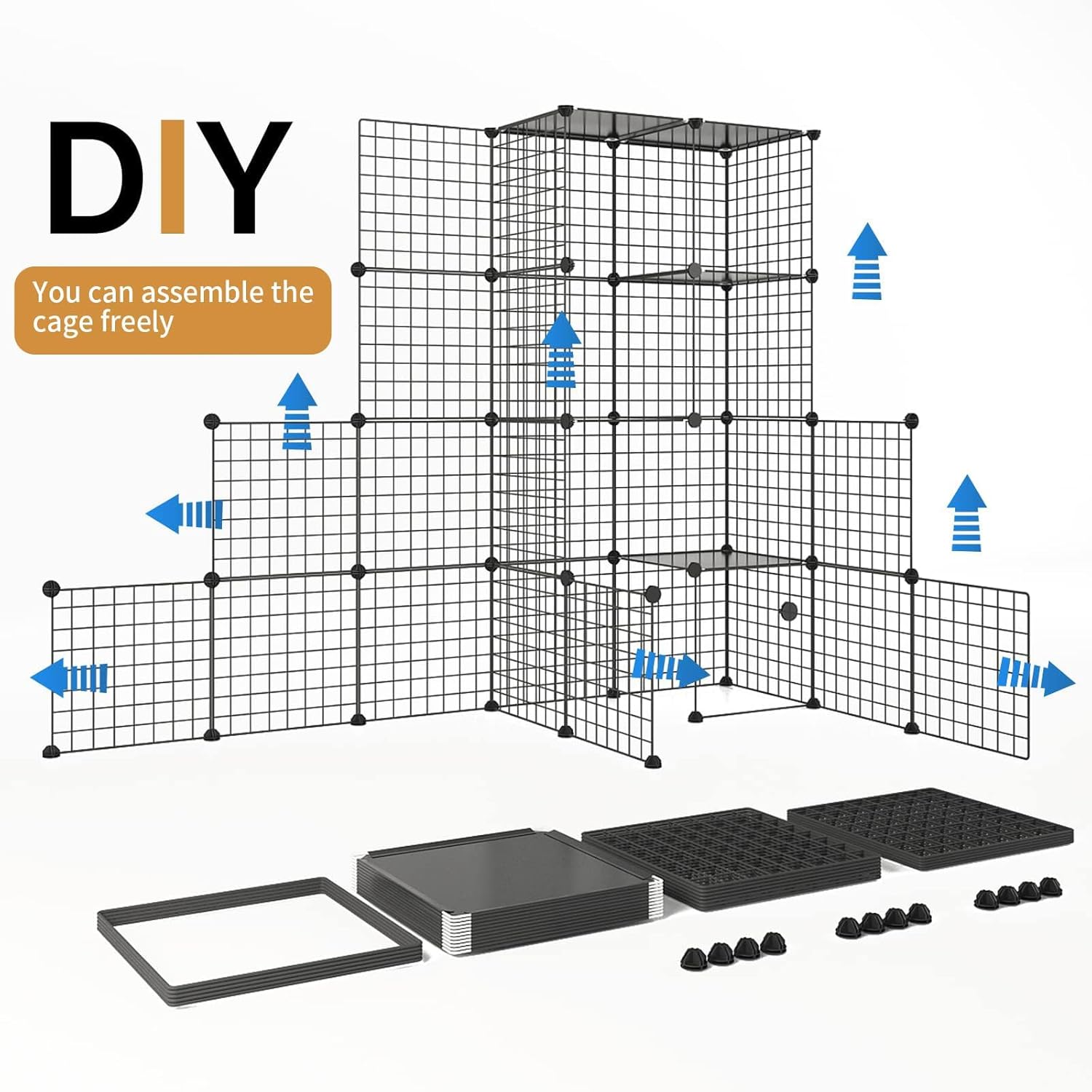 DIY

You can assemble the cage freely