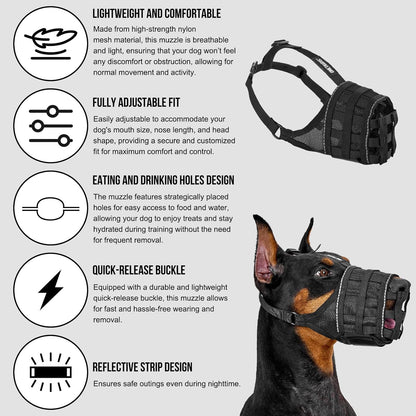 LIGHTWEIGHT AND COMFORTABLE

Made from high-strength nylon mesh material, this muzzle is breathable and light, ensuring that your dog won't feel any discomfort or obstruction, allowing for normal movement and activity.

FULLY ADJUSTABLE FIT

Easily adjustable to accommodate your dog's mouth size, nose length, and head shape, providing a secure and customized fit for maximum comfort and control.

EATING AND DRINKING HOLES DESIGN

The muzzle features strategically placed holes for easy access to food and water, allowing your dog to enjoy treats and stay hydrated during training without the need for frequent removal.

QUICK-RELEASE BUCKLE

Equipped with a durable and lightweight quick-release buckle, this muzzle allows for fast and hassle-free wearing and removal.

REFLECTIVE STRIP DESIGN

Ensures safe outings even during nighttime.