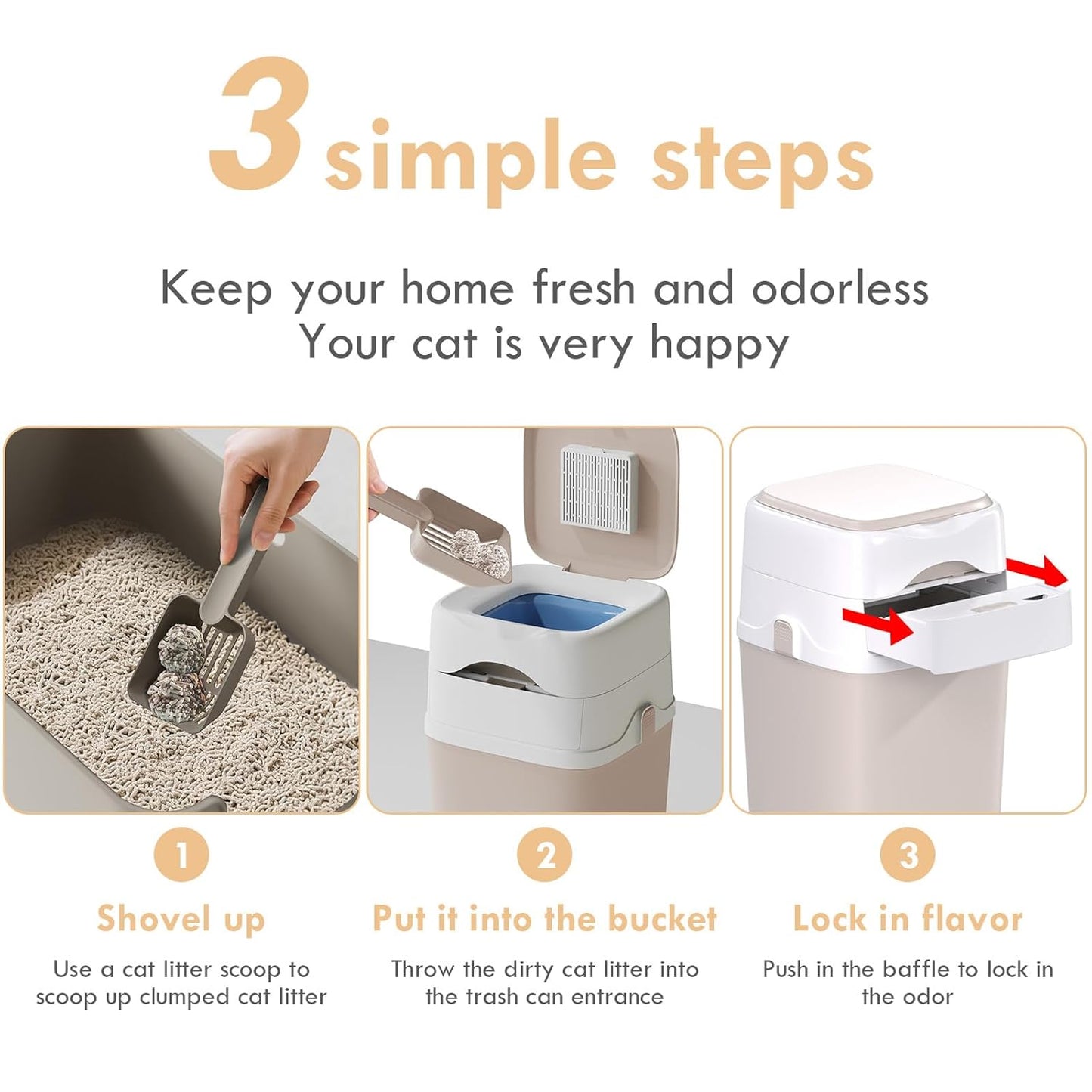 3 simple steps

Keep your home fresh and odorless
Your cat is very happy

1
Shovel up
Use a cat litter scoop to scoop up clumped cat litter

2
Put it into the bucket
Throw the dirty cat litter into the trash can entrance

3
Lock in flavor
Push in the baffle to lock in the odor