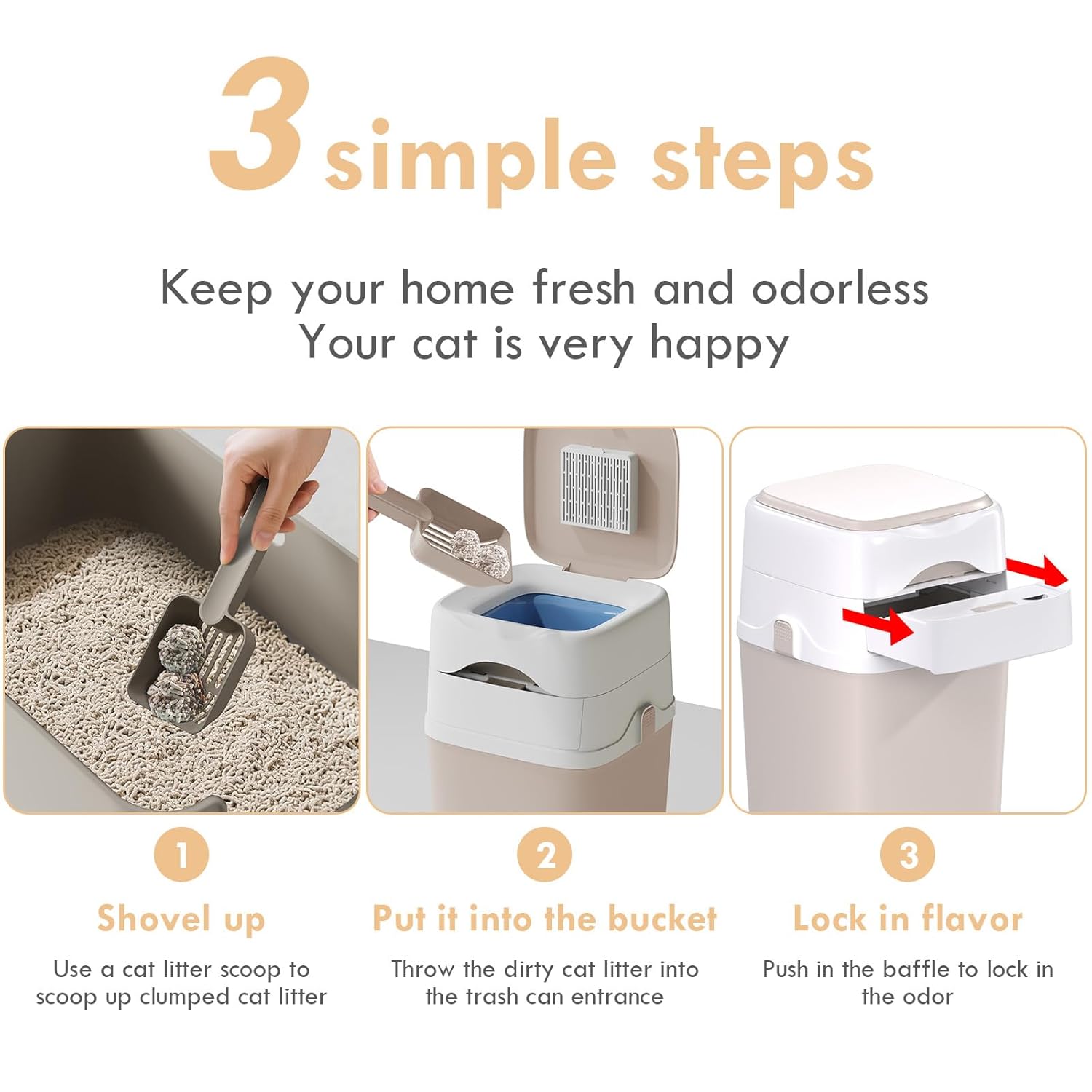 3 simple steps

Keep your home fresh and odorless
Your cat is very happy

1

Shovel up

Use a cat litter scoop to scoop up clumped cat litter

2

Put it into the bucket

Throw the dirty cat litter into the trash can entrance

3

Lock in flavor

Push in the baffle to lock in the odor