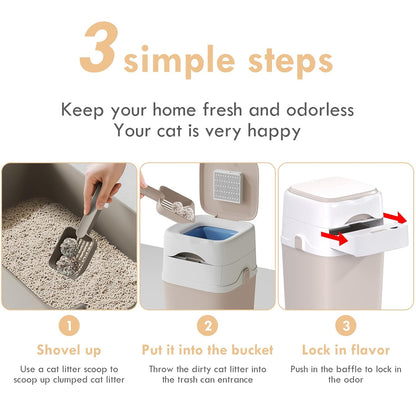 3 simple steps

Keep your home fresh and odorless
Your cat is very happy

1

Shovel up

Use a cat litter scoop to scoop up clumped cat litter

2

Put it into the bucket

Throw the dirty cat litter into the trash can entrance

3

Lock in flavor

Push in the baffle to lock in the odor