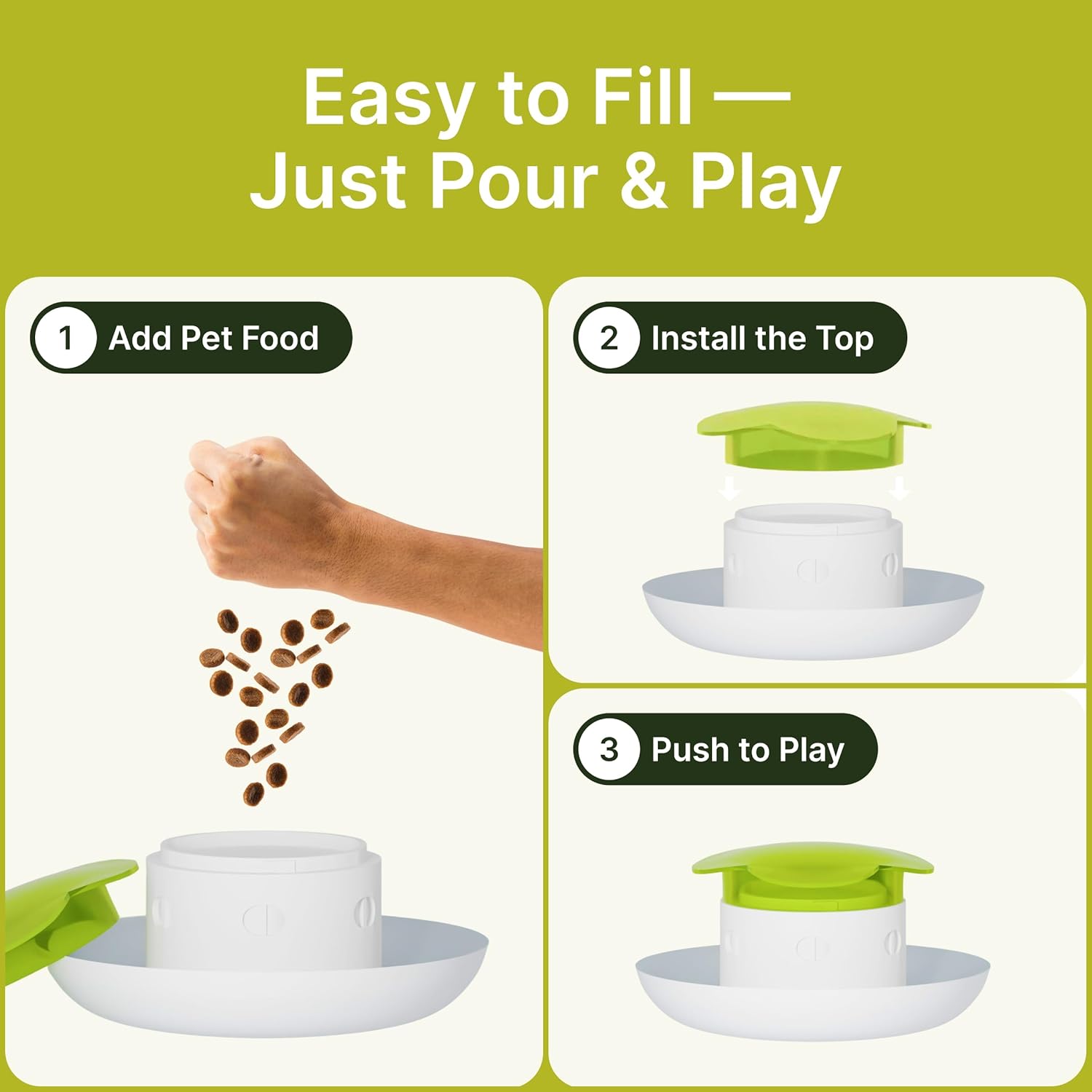 Easy to Fill —
Just Pour & Play

1 Add Pet Food

2 Install the Top

3 Push to Play