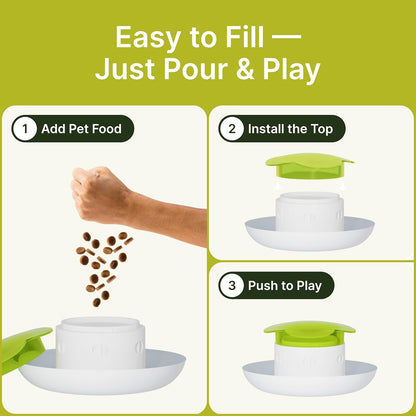 Easy to Fill — Just Pour & Play

1 Add Pet Food

2 Install the Top

3 Push to Play