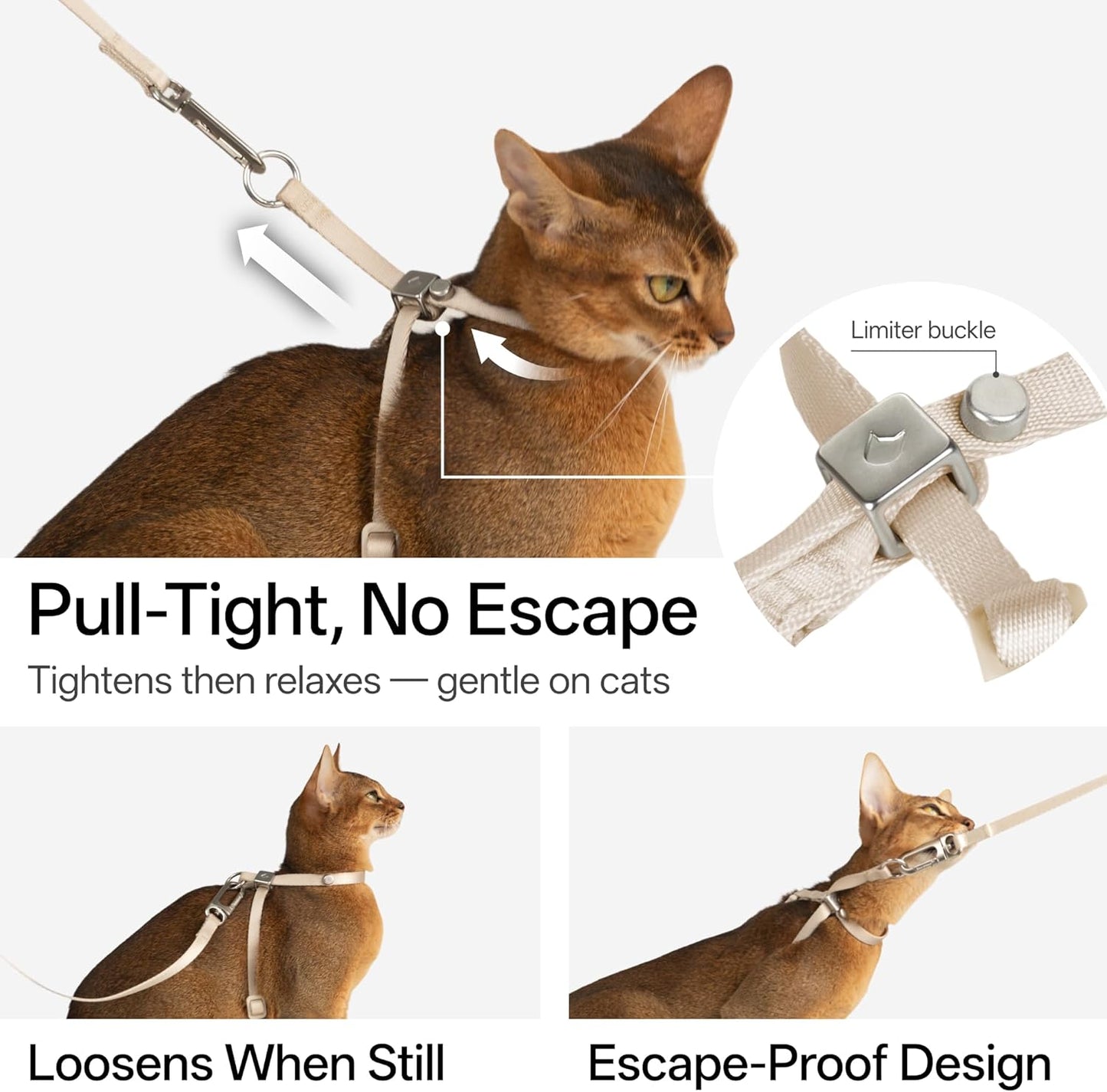 Limiter buckle

Pull-Tight, No Escape

Tightens then relaxes — gentle on cats

Loosens When Still

Escape-Proof Design