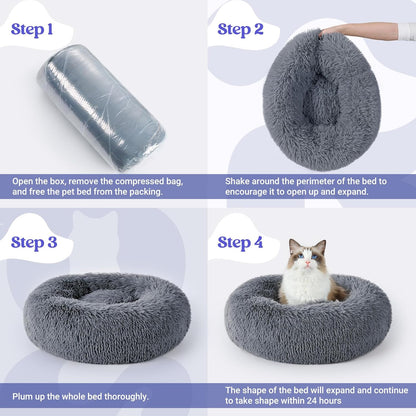 Step 1

Open the box, remove the compressed bag, and free the pet bed from the packing.

Step 2

Shake around the perimeter of the bed to encourage it to open up and expand.

Step 3

Plum up the whole bed thoroughly.

Step 4

The shape of the bed will expand and continue to take shape within 24 hours