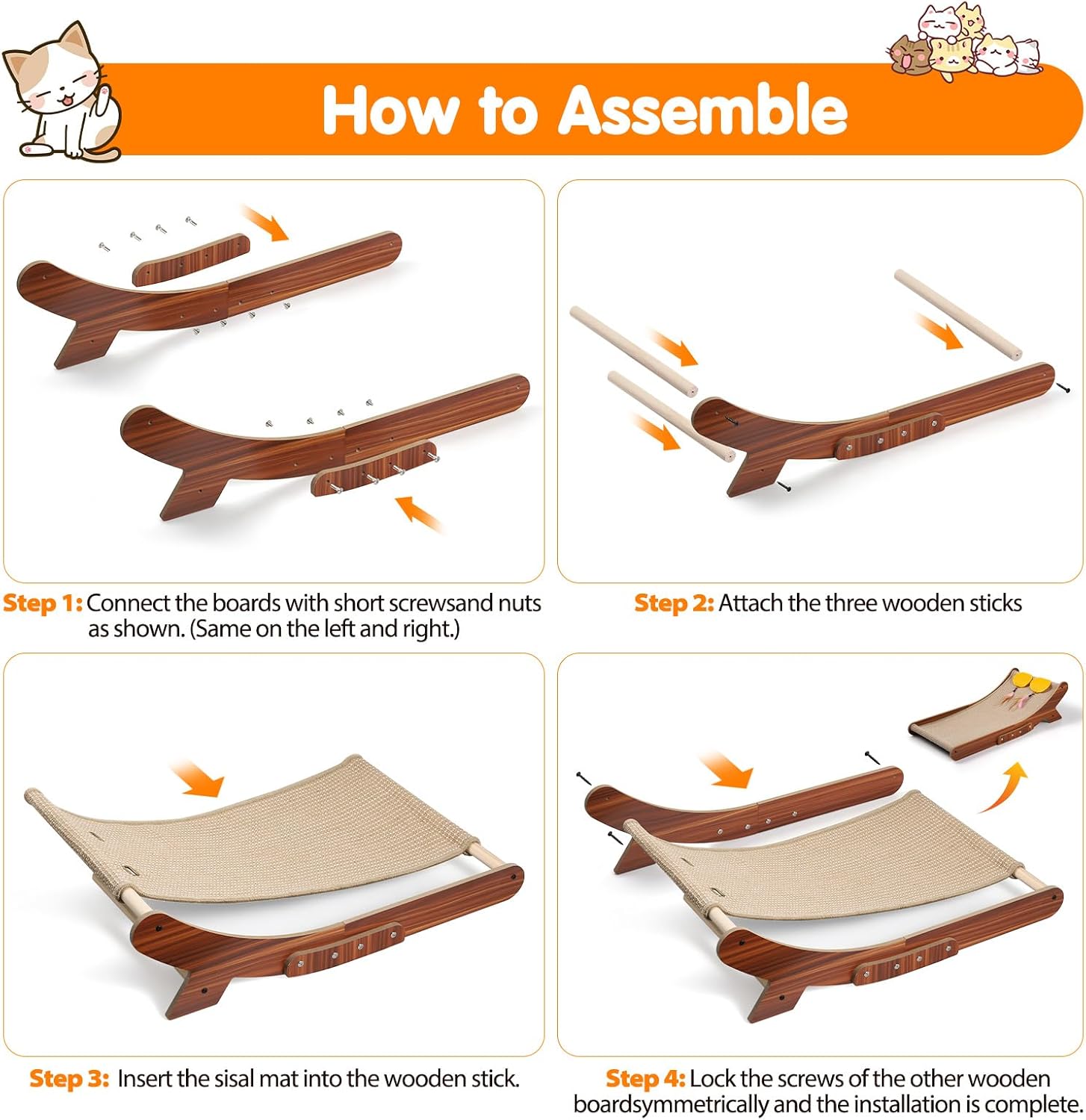 How to Assemble

Step 1: Connect the boards with short screwsand nuts as shown. (Same on the left and right.)

Step 2: Attach the three wooden sticks

Step 3: Insert the sisal mat into the wooden stick.

Step 4: Lock the screws of the other wooden boardsymmetrically and the installation is complete.