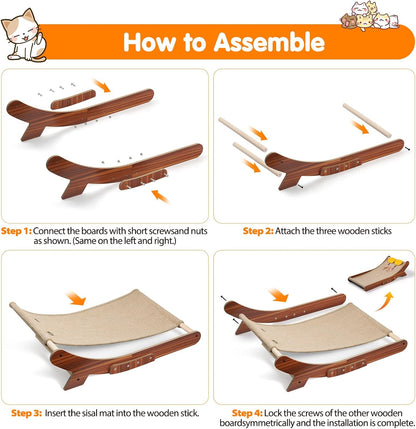 How to Assemble

Step 1: Connect the boards with short screwsand nuts as shown. (Same on the left and right.)

Step 2: Attach the three wooden sticks

Step 3: Insert the sisal mat into the wooden stick.

Step 4: Lock the screws of the other wooden boardsymmetrically and the installation is complete.