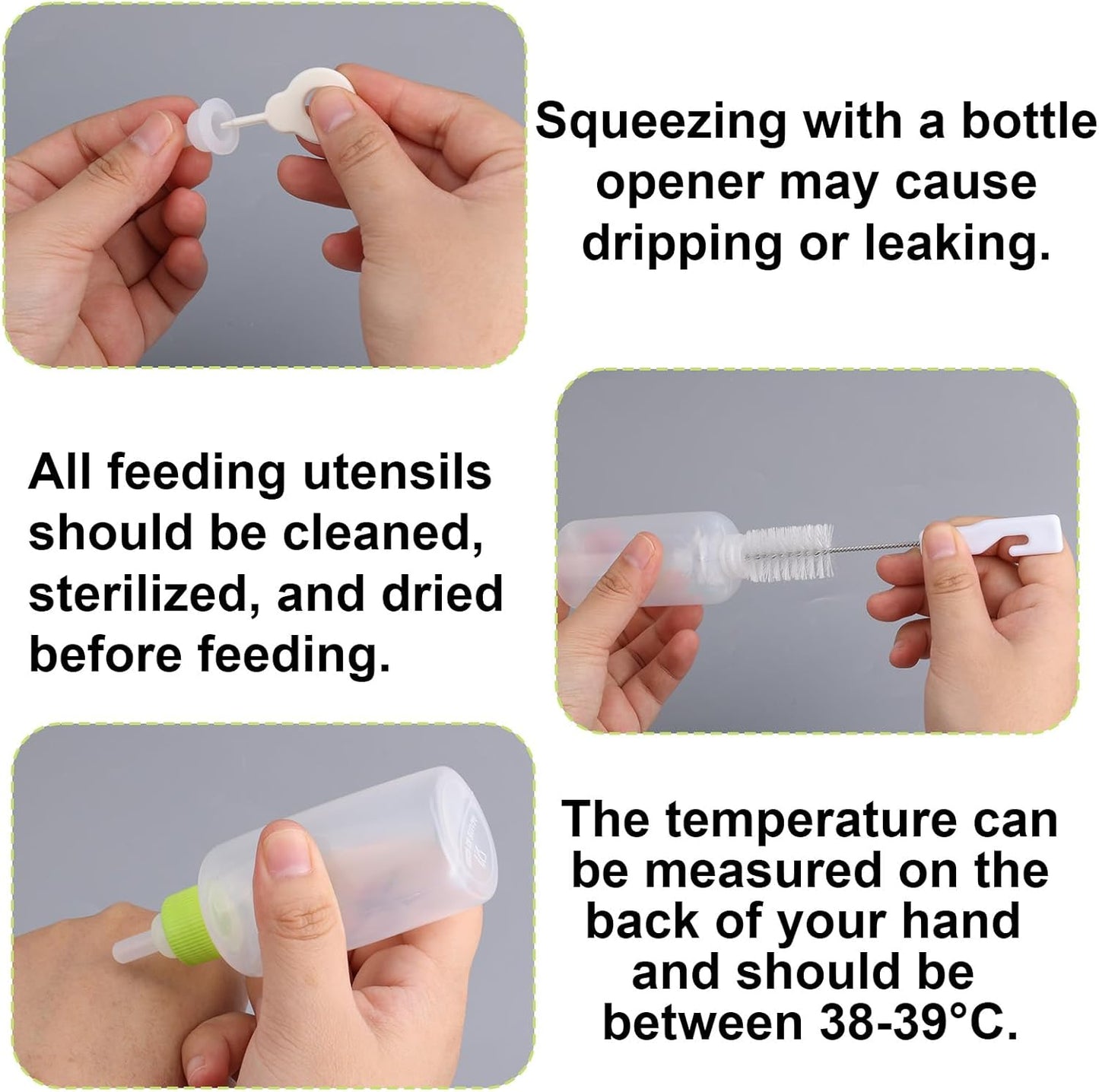 Squeezing with a bottle opener may cause dripping or leaking.

All feeding utensils should be cleaned, sterilized, and dried before feeding.

The temperature can be measured on the back of your hand and should be between 38-39°C.