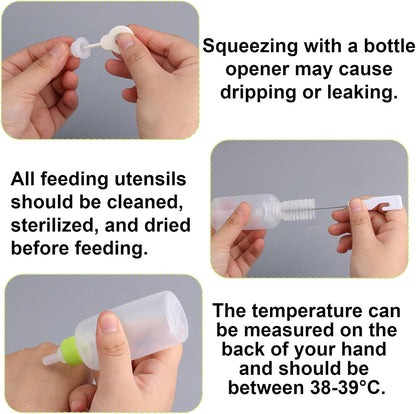 Squeezing with a bottle opener may cause dripping or leaking.

All feeding utensils should be cleaned, sterilized, and dried before feeding.

The temperature can be measured on the back of your hand and should be between 38-39°C.