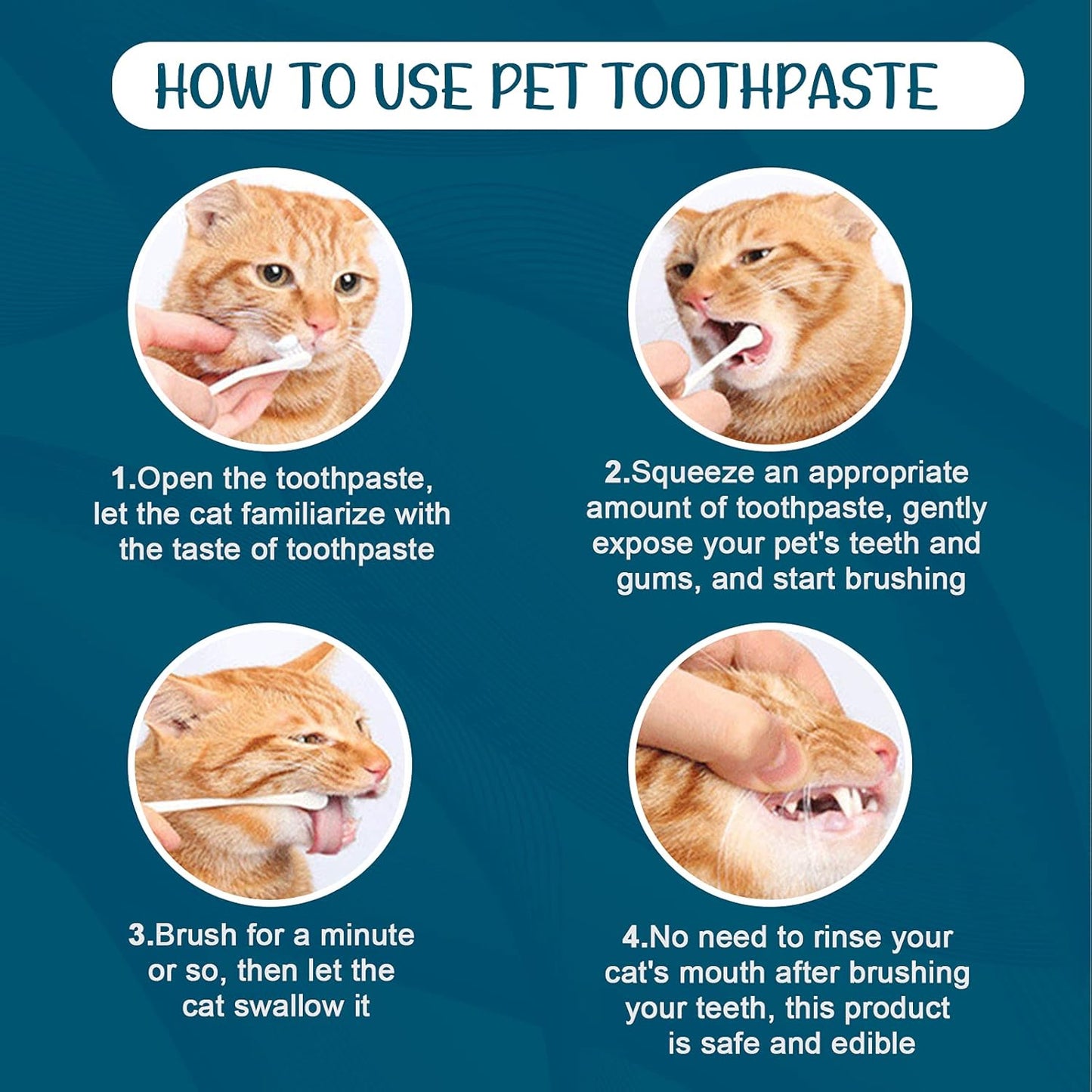 HOW TO USE PET TOOTHPASTE

1.Open the toothpaste, let the cat familiarize with the taste of toothpaste

2.Squeeze an appropriate amount of toothpaste, gently expose your pet's teeth and gums, and start brushing

3.Brush for a minute or so, then let the cat swallow it

4.No need to rinse your cat's mouth after brushing your teeth, this product is safe and edible