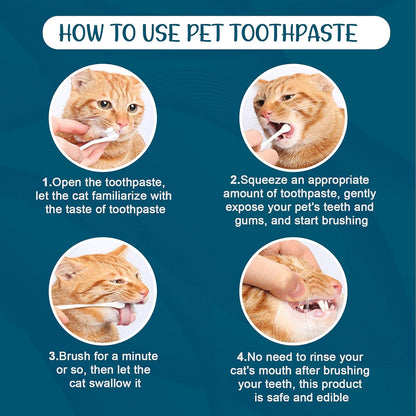 HOW TO USE PET TOOTHPASTE

1.Open the toothpaste, let the cat familiarize with the taste of toothpaste

2.Squeeze an appropriate amount of toothpaste, gently expose your pet's teeth and gums, and start brushing

3.Brush for a minute or so, then let the cat swallow it

4.No need to rinse your cat's mouth after brushing your teeth, this product is safe and edible