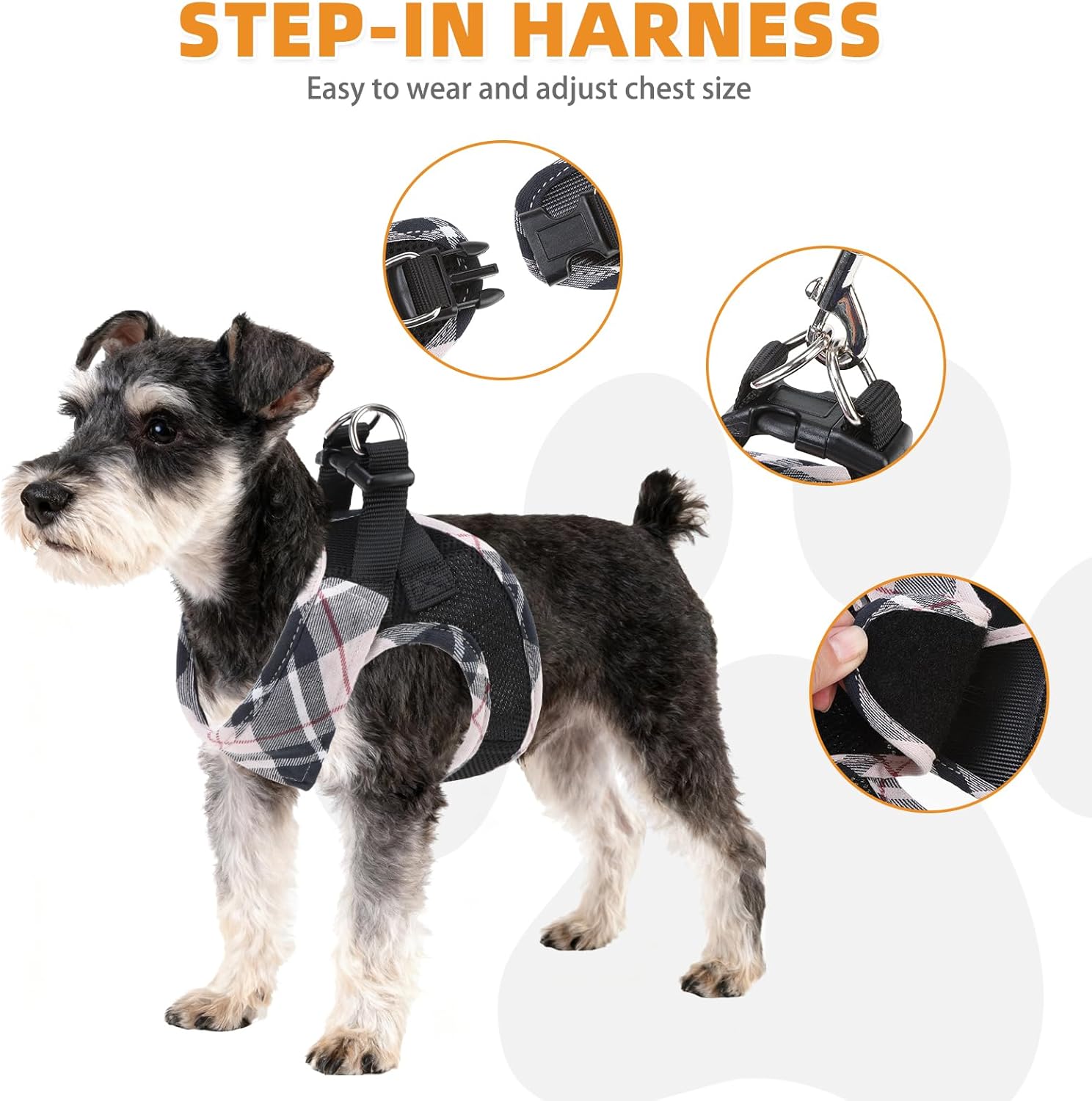 STEP-IN HARNESS

Easy to wear and adjust chest size