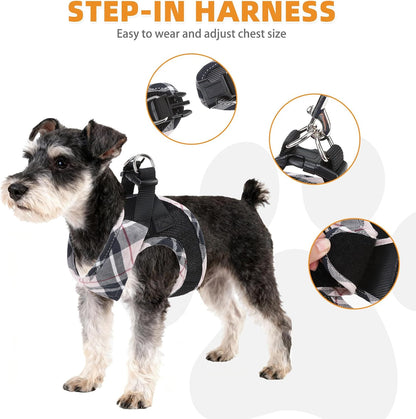 STEP-IN HARNESS

Easy to wear and adjust chest size