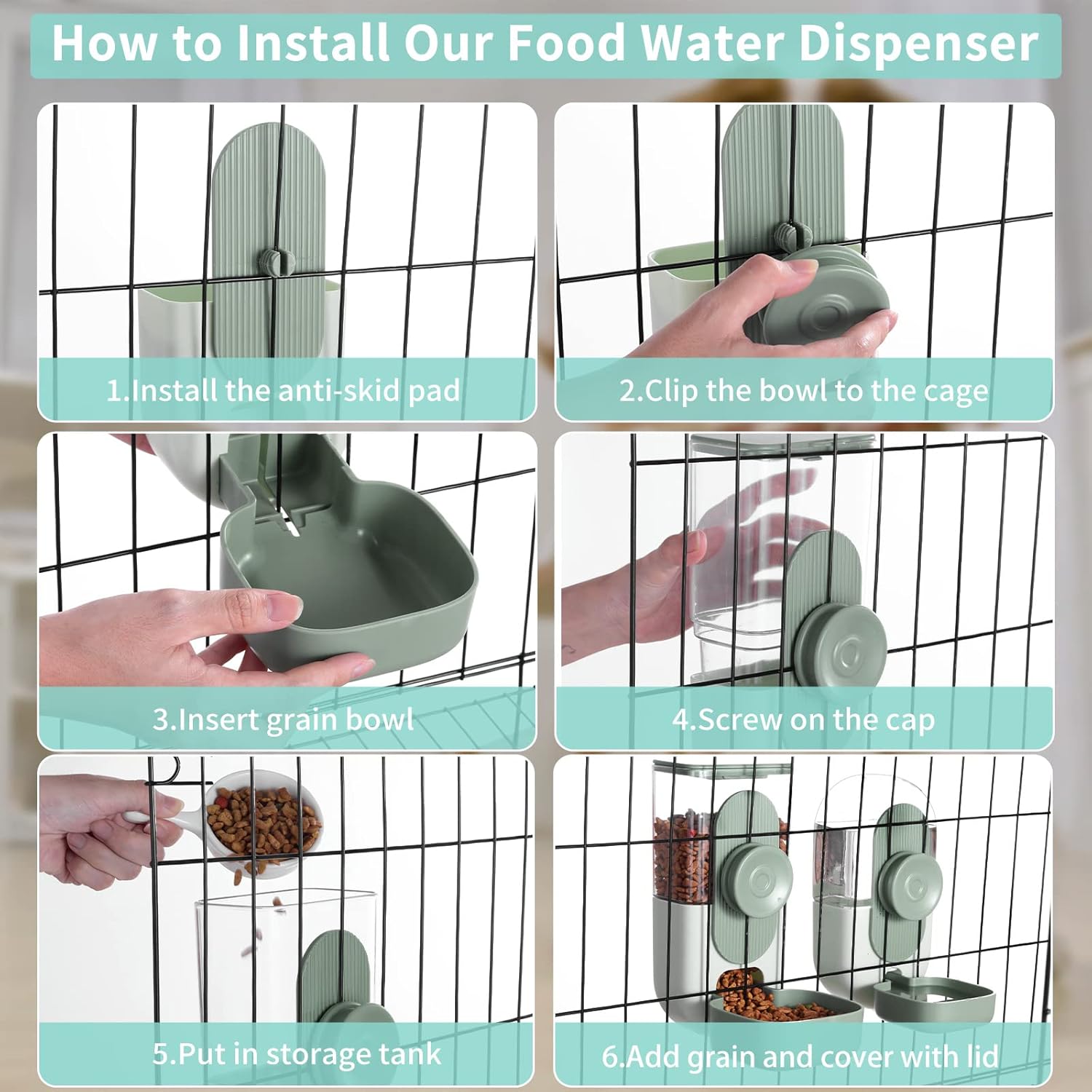 How to Install Our Food Water Dispenser

1.Install the anti-skid pad

2.Clip the bowl to the cage

3.Insert grain bowl

4.Screw on the cap

5.Put in storage tank

6.Add grain and cover with lid