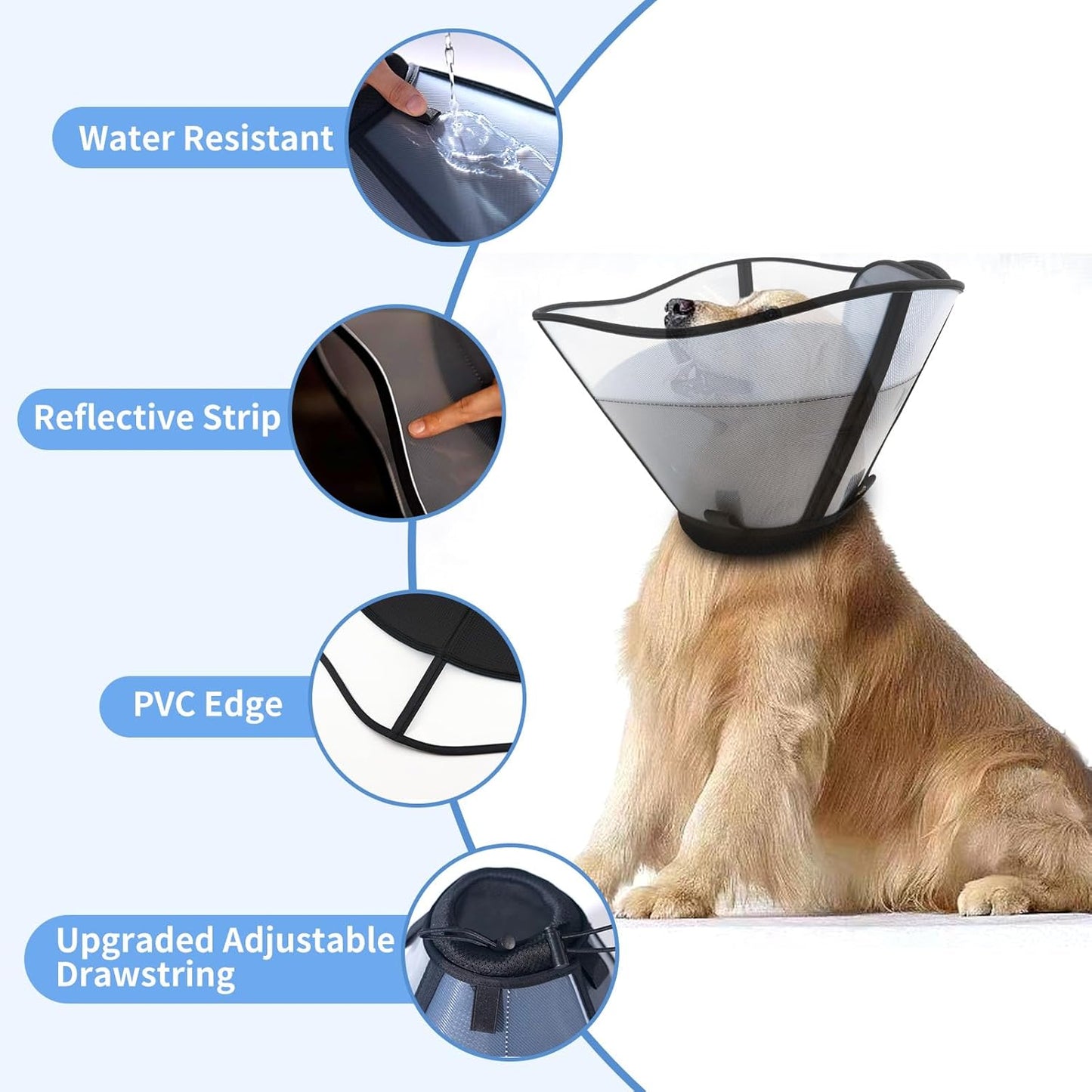 Water Resistant

Reflective Strip

PVC Edge

Upgraded Adjustable Drawstring