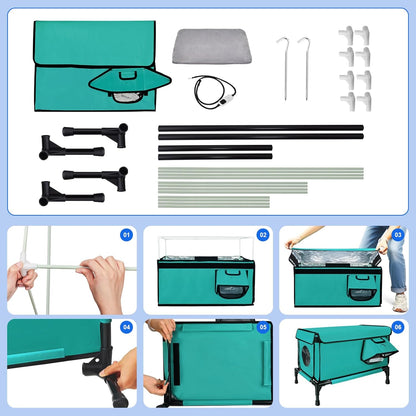 01

02

03

04

05

06