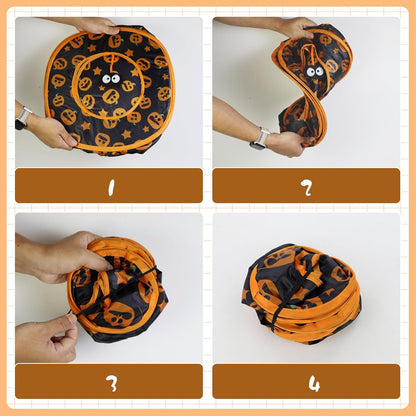 1

2

3

4