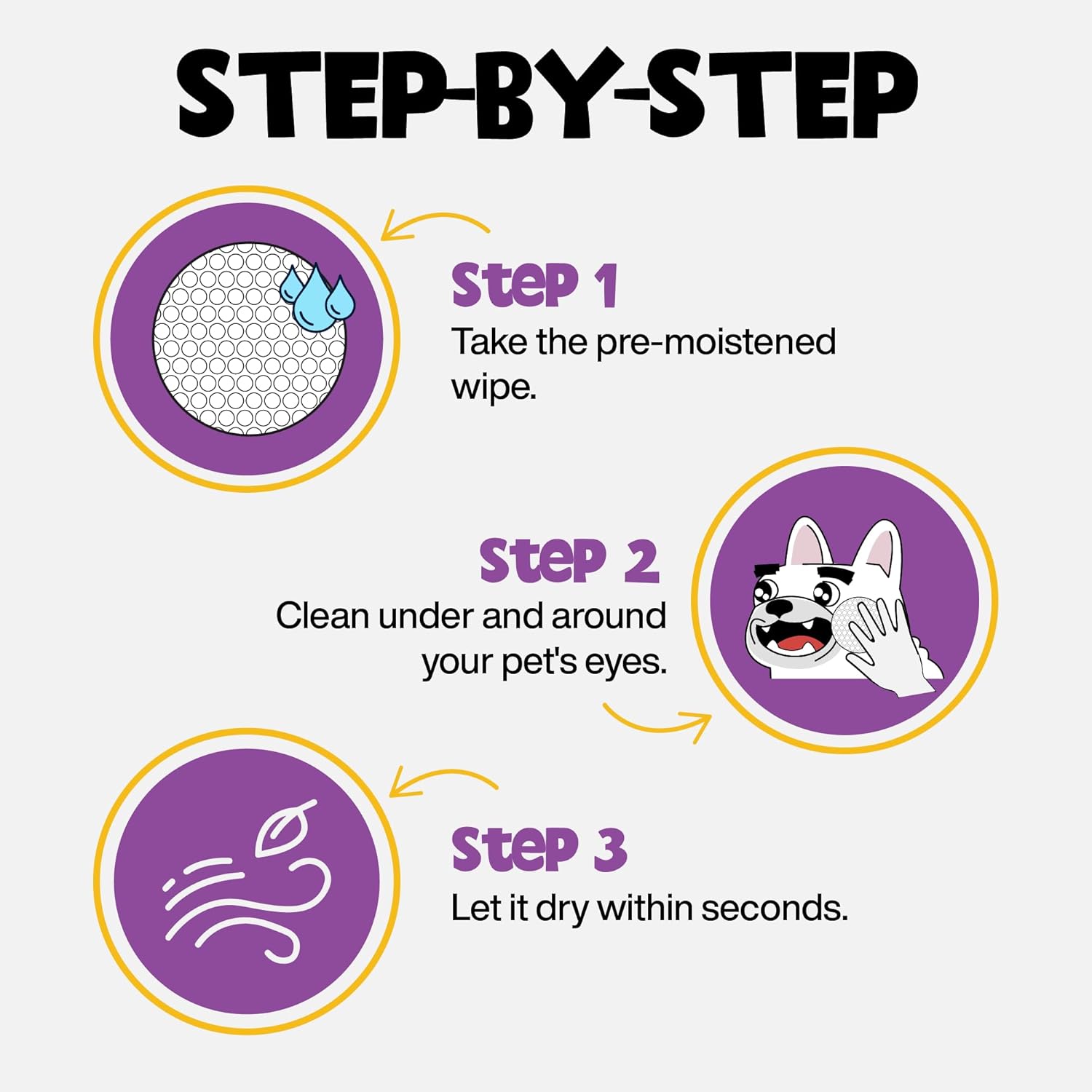 STEP-BY-STEP

Step 1
Take the pre-moistened wipe.

Step 2
Clean under and around your pet's eyes.

Step 3
Let it dry within seconds.