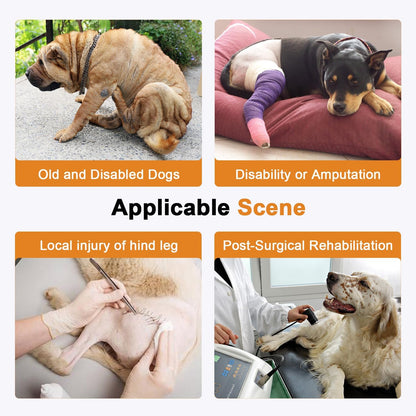 Old and Disabled Dogs

Disability or Amputation

Applicable Scene

Local injury of hind leg

Post-Surgical Rehabilitation