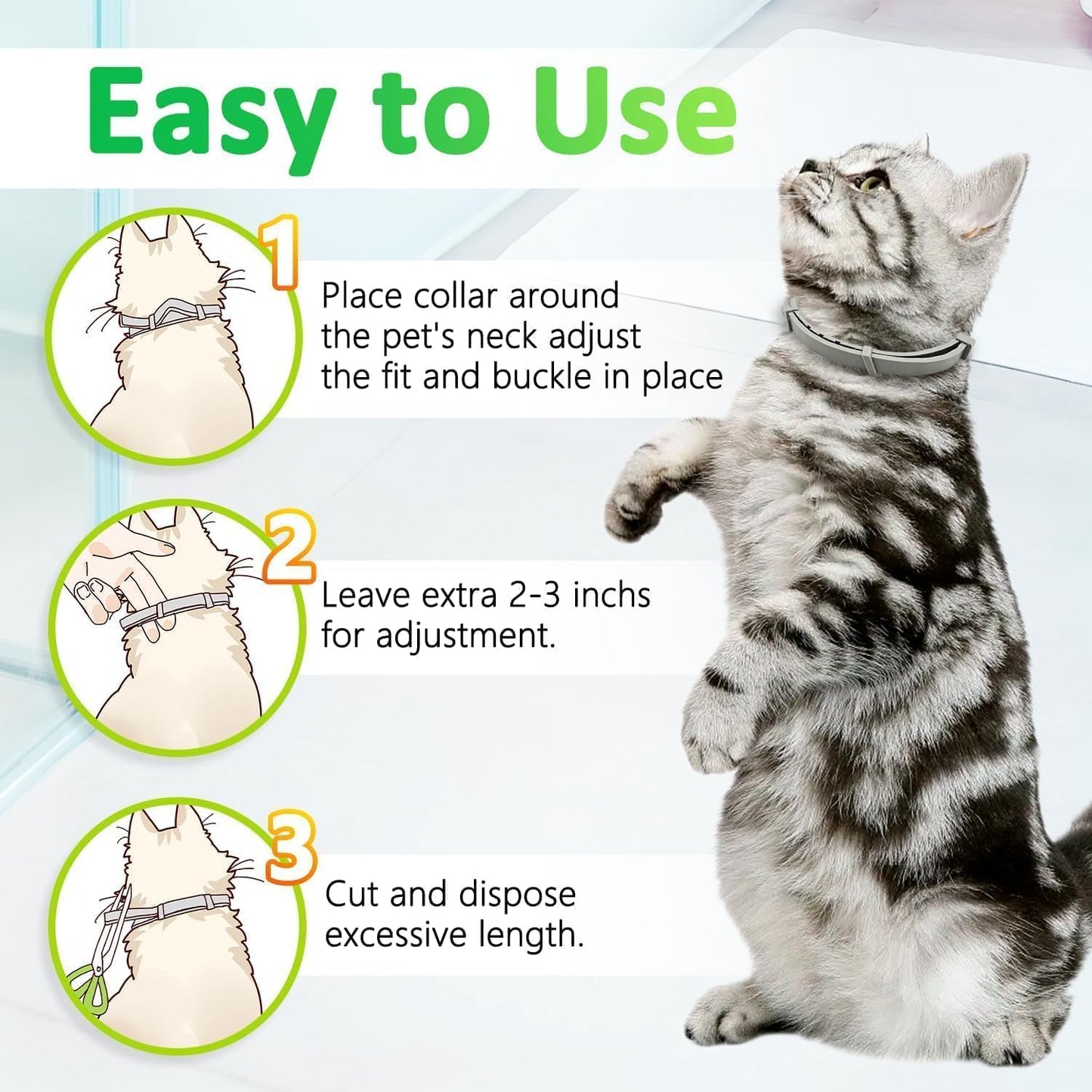 Easy to Use

1

Place collar around the pet's neck adjust the fit and buckle in place

2

Leave extra 2-3 inchs for adjustment.

3

Cut and dispose excessive length.