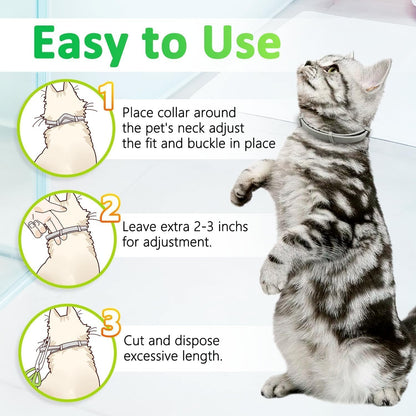 Easy to Use

1
Place collar around the pet's neck adjust the fit and buckle in place

2
Leave extra 2-3 inchs for adjustment.

3
Cut and dispose excessive length.