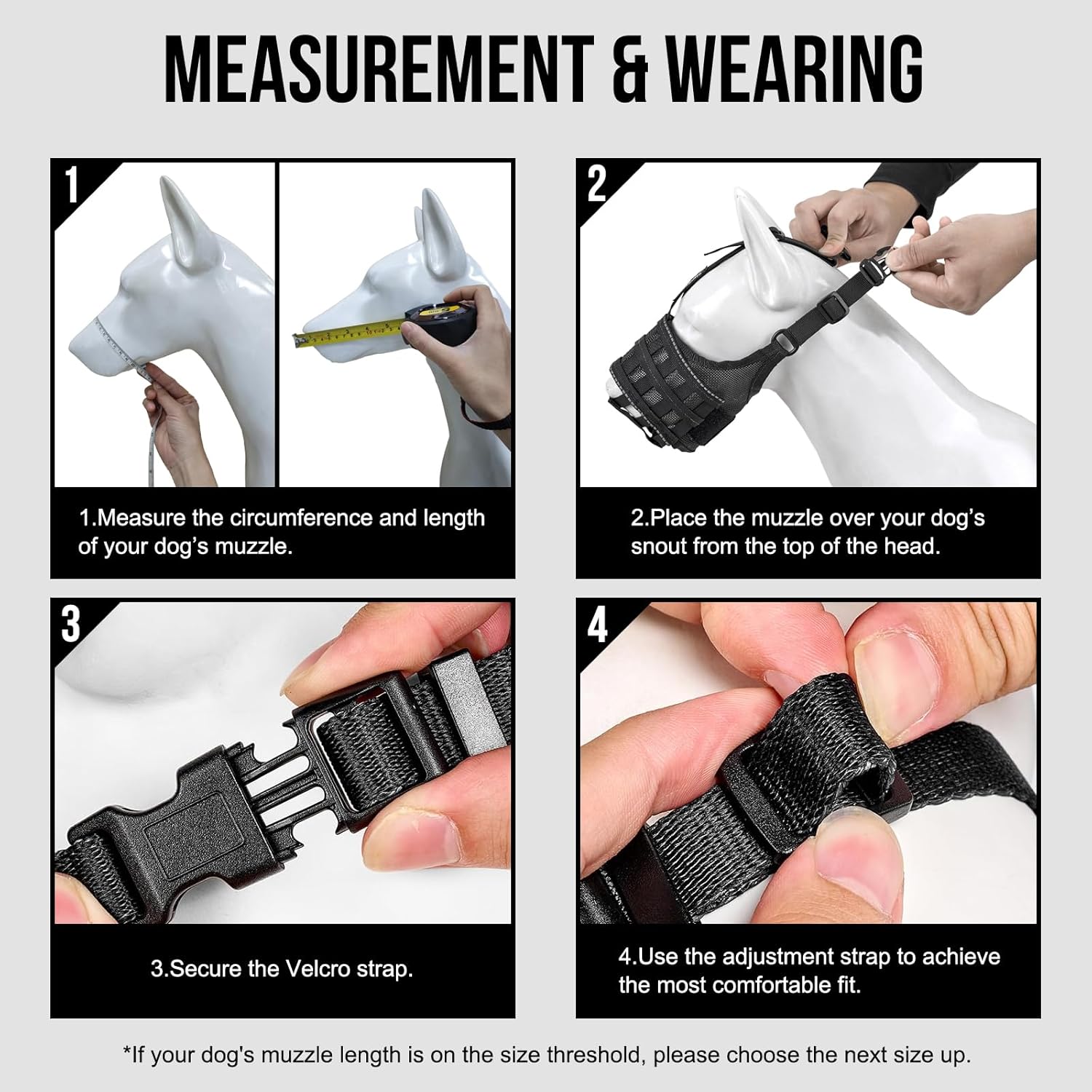 MEASUREMENT & WEARING

1

1.Measure the circumference and length of your dog's muzzle.

2

2.Place the muzzle over your dog's snout from the top of the head.

3

3.Secure the Velcro strap.

4

4.Use the adjustment strap to achieve the most comfortable fit.

*If your dog's muzzle length is on the size threshold, please choose the next size up.