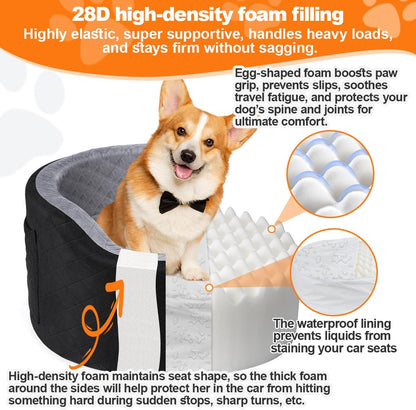 28D high-density foam filling

Highly elastic, super supportive, handles heavy loads, and stays firm without sagging.

Egg-shaped foam boosts paw grip, prevents slips, soothes travel fatigue, and protects your dog's spine and joints for ultimate comfort.

The waterproof lining prevents liquids from staining your car seats

High-density foam maintains seat shape, so the thick foam around the sides will help protect her in the car from hitting something hard during sudden stops, sharp turns, etc.