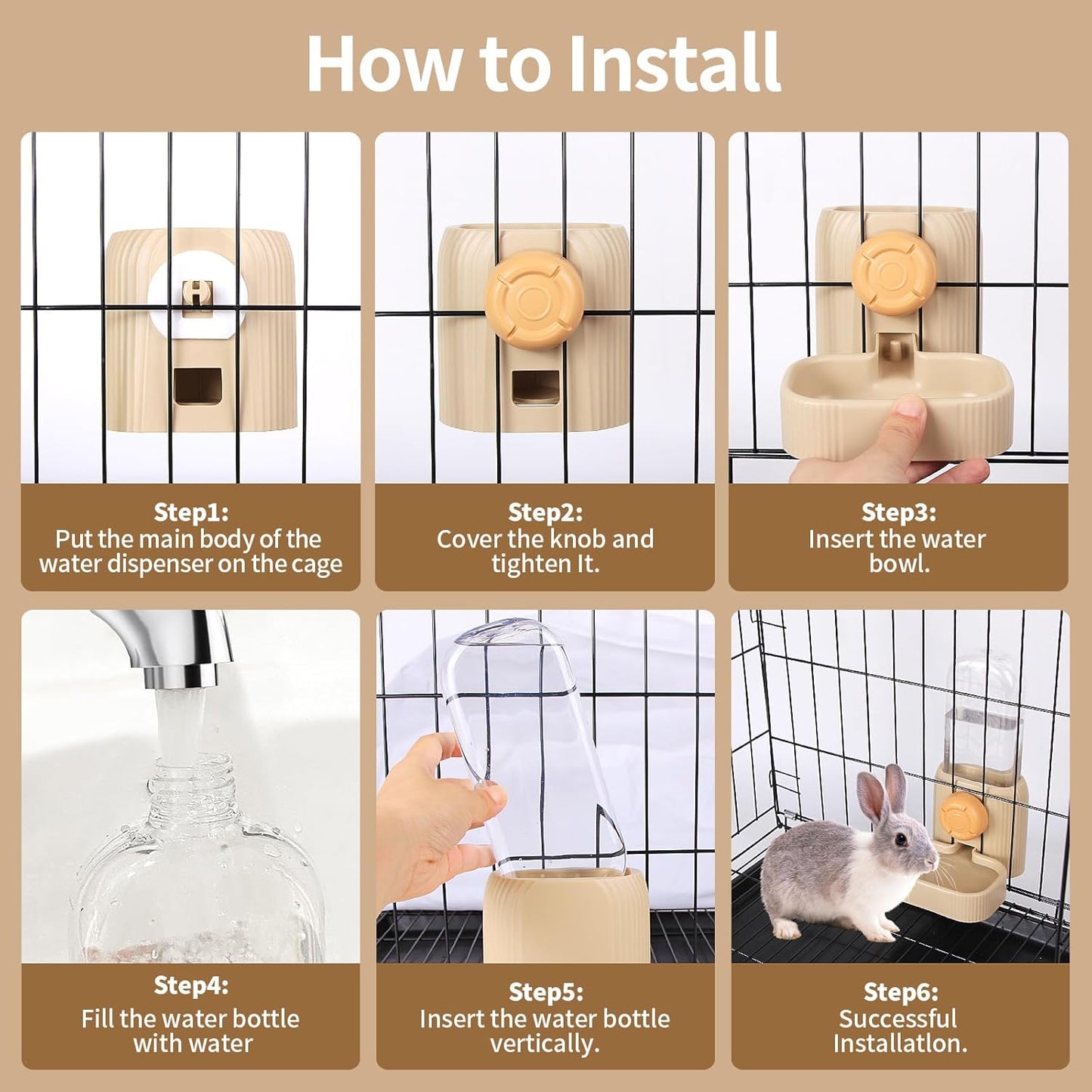 How to Install

Step1:
Put the main body of the water dispenser on the cage

Step2:
Cover the knob and tighten It.

Step3:
Insert the water bowl.

Step4:
Fill the water bottle with water

Step5:
Insert the water bottle vertically.

Step6:
Successful Installatlon.