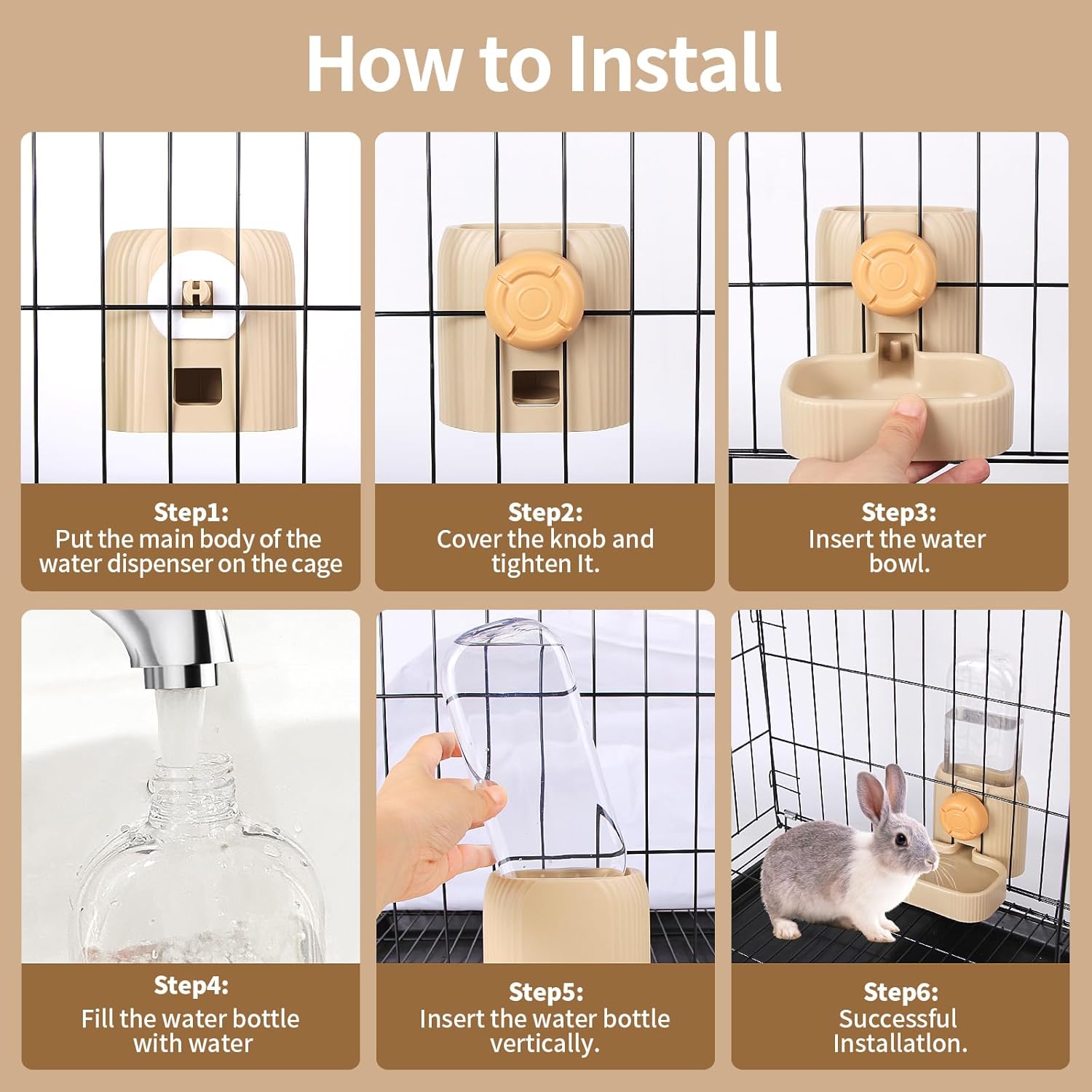 How to Install

Step1:
Put the main body of the water dispenser on the cage

Step2:
Cover the knob and tighten It.

Step3:
Insert the water bowl.

Step4:
Fill the water bottle with water

Step5:
Insert the water bottle vertically.

Step6:
Successful Installatlon.