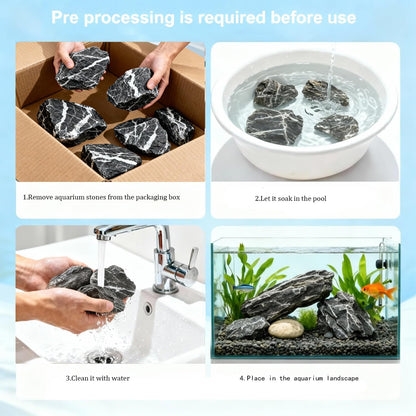 Pre processing is required before use

1.Remove aquarium stones from the packaging box

2.Let it soak in the pool

3.Clean it with water

4.Place in the aquarium landscape